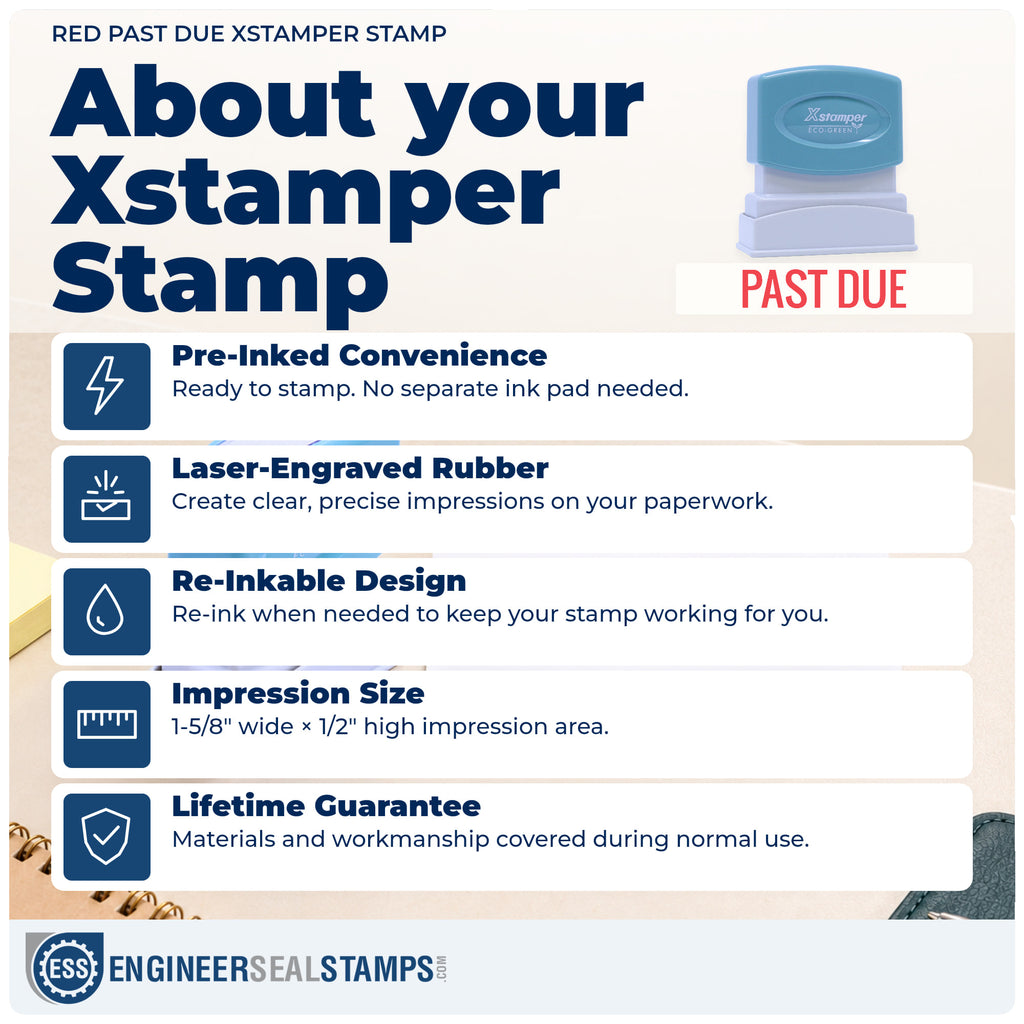 RED PAST DUE XSTAMPER STAMP

About your Xstamper Stamp

Xstamper
ECO-GREEN

PAST DUE

Pre-Inked Convenience
Ready to stamp. No separate ink pad needed.

Laser-Engraved Rubber
Create clear, precise impressions on your paperwork.

Re-Inkable Design
Re-ink when needed to keep your stamp working for you.

Impression Size
1-5/8" wide × 1/2" high impression area.

Lifetime Guarantee
Materials and workmanship covered during normal use.

ESS ENGINEERSEALSTAMPS.COM