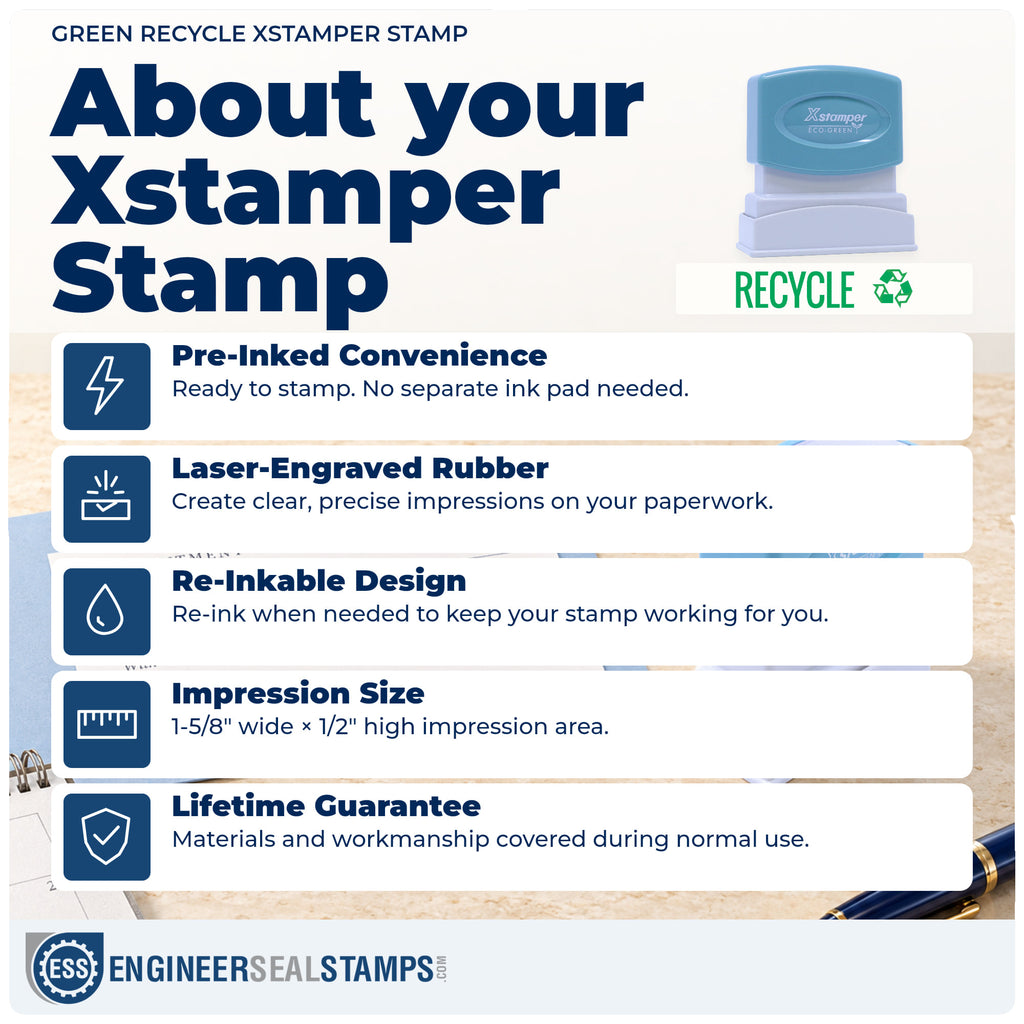 GREEN RECYCLE XSTAMPER STAMP

About your Xstamper Stamp

Xstamper
ECO-GREEN

RECYCLE

Pre-Inked Convenience
Ready to stamp. No separate ink pad needed.

Laser-Engraved Rubber
Create clear, precise impressions on your paperwork.

Re-Inkable Design
Re-ink when needed to keep your stamp working for you.

Impression Size
1-5/8" wide × 1/2" high impression area.

Lifetime Guarantee
Materials and workmanship covered during normal use.

ESS ENGINEERSEALSTAMPS.COM