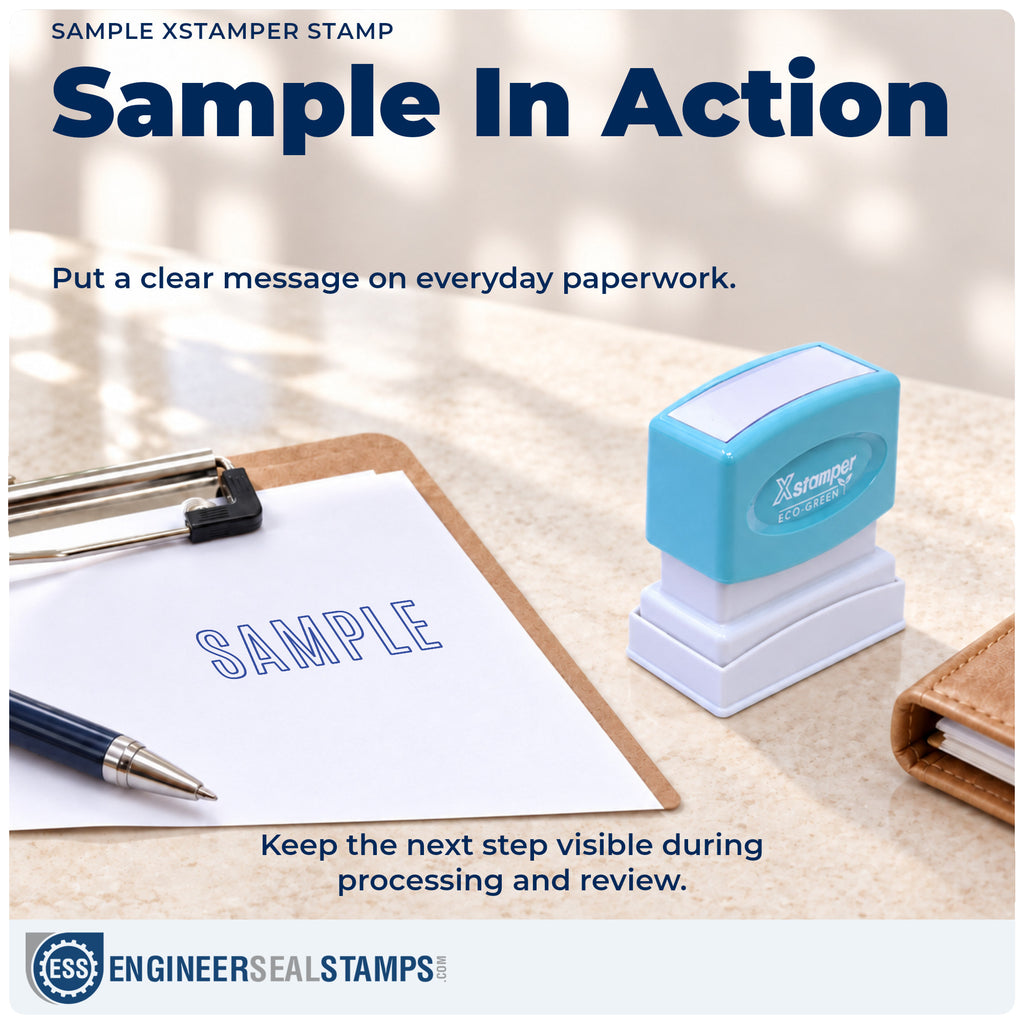 SAMPLE XSTAMPER STAMP

Sample In Action

Put a clear message on everyday paperwork.

Xstamper
ECO-GREEN

SAMPLE

Keep the next step visible during processing and review.

ESS ENGINEERSEALSTAMPS.COM