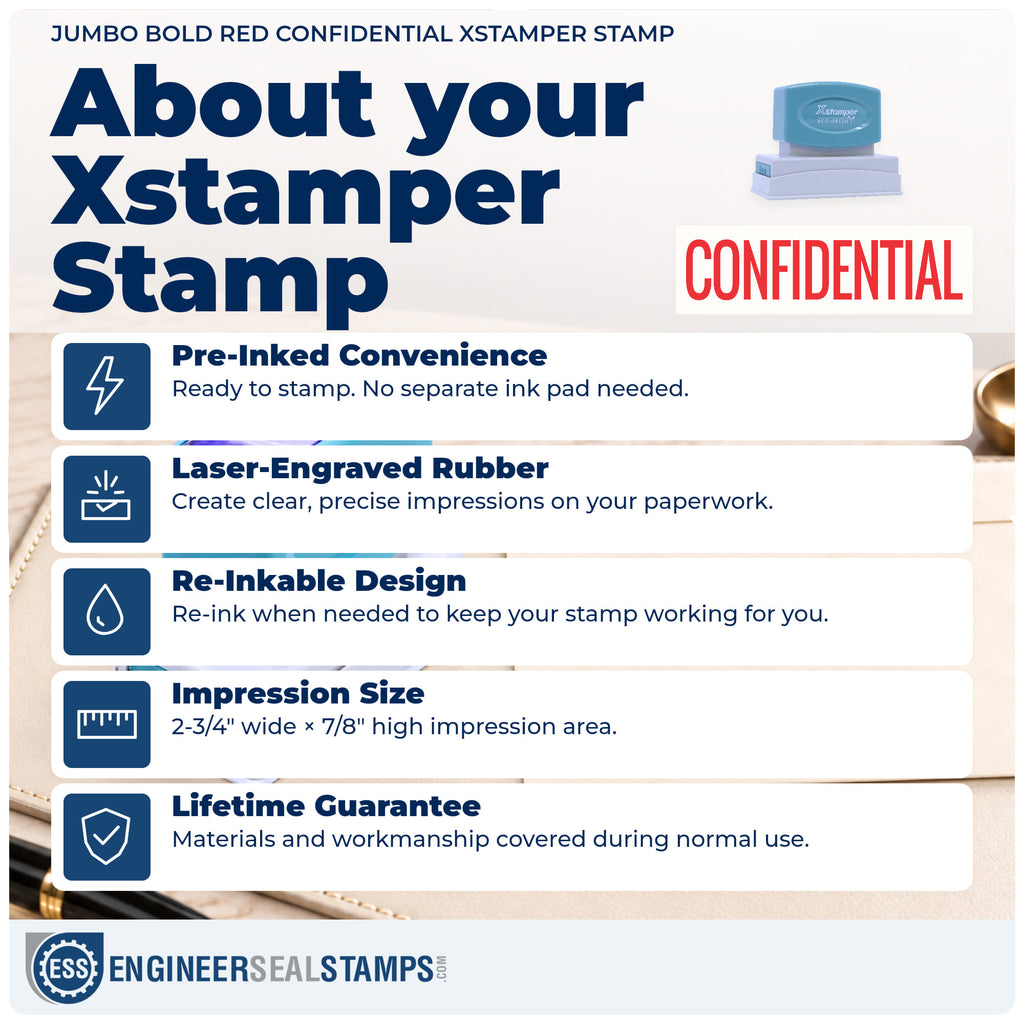 JUMBO BOLD RED CONFIDENTIAL XSTAMPER STAMP

About your Xstamper Stamp

Xstamper

CONFIDENTIAL

Pre-Inked Convenience
Ready to stamp. No separate ink pad needed.

Laser-Engraved Rubber
Create clear, precise impressions on your paperwork.

Re-Inkable Design
Re-ink when needed to keep your stamp working for you.

Impression Size
2-3/4" wide × 7/8" high impression area.

Lifetime Guarantee
Materials and workmanship covered during normal use.

ESS ENGINEERSEALSTAMPS.COM