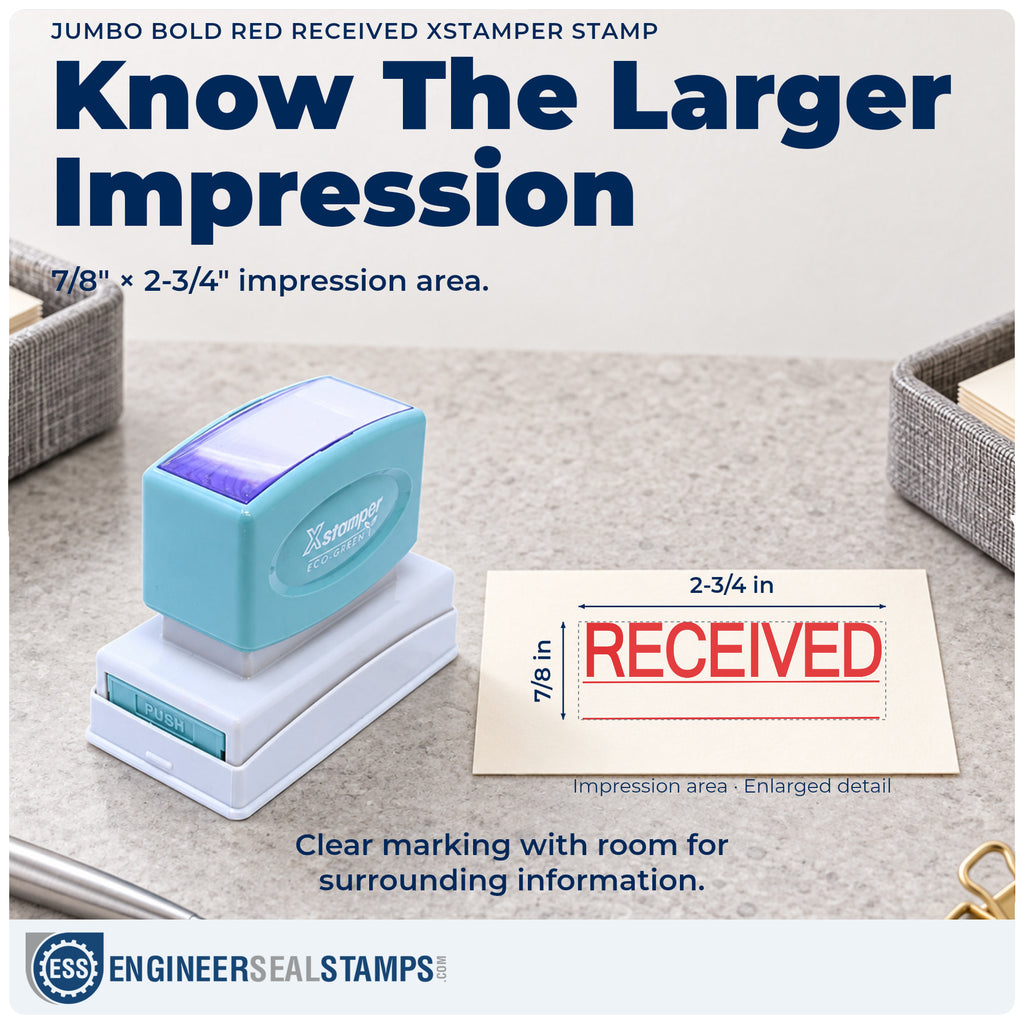 JUMBO BOLD RED RECEIVED XSTAMPER STAMP

Know The Larger Impression

7/8" × 2-3/4" impression area.

Xstamper
ECO-GREEN

PUSH

2-3/4 in

7/8 in

RECEIVED

Impression area · Enlarged detail

Clear marking with room for surrounding information.

ESS

ENGINEERSEALSTAMPS.COM