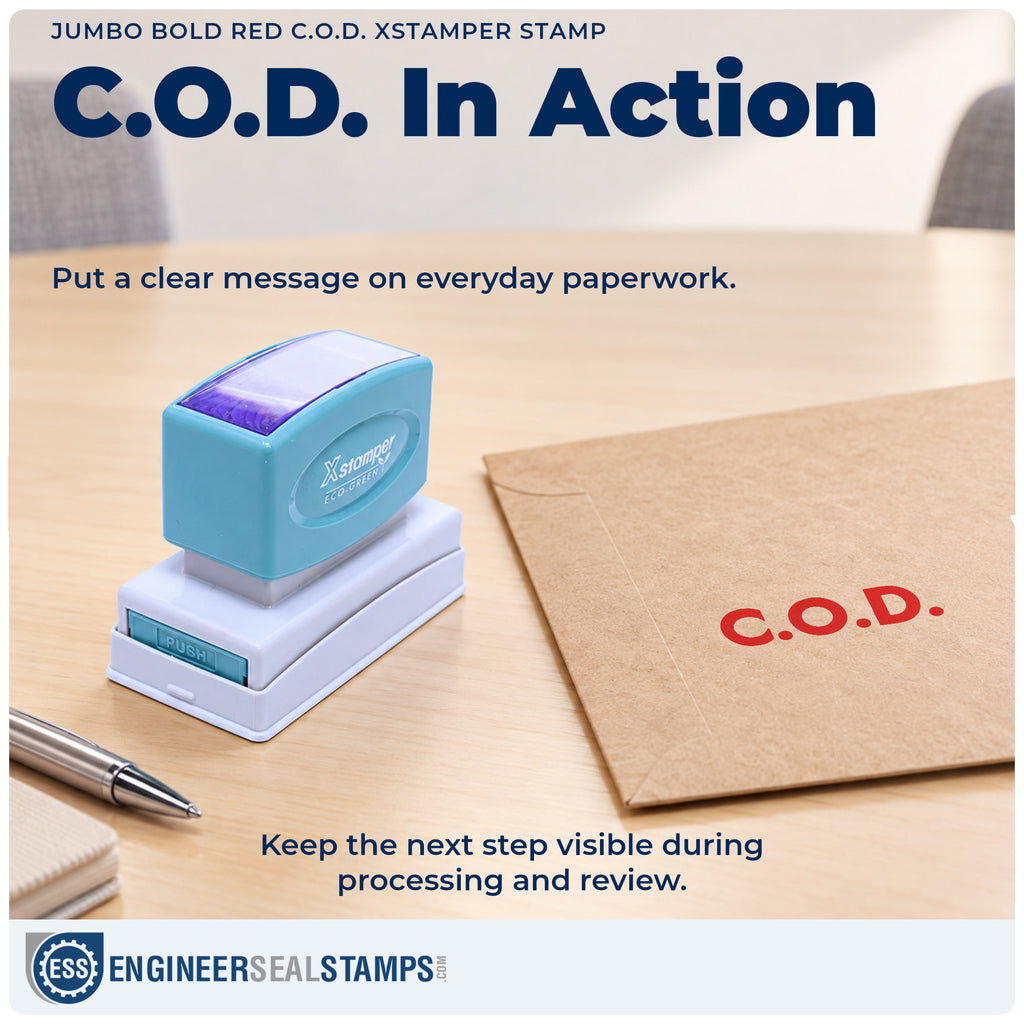 JUMBO BOLD RED C.O.D. XSTAMPER STAMP

C.O.D. In Action

Put a clear message on everyday paperwork.

Xstamper
ECO-GREEN

PUSH

C.O.D.

Keep the next step visible during processing and review.

ESS

ENGINEERSEALSTAMPS.COM