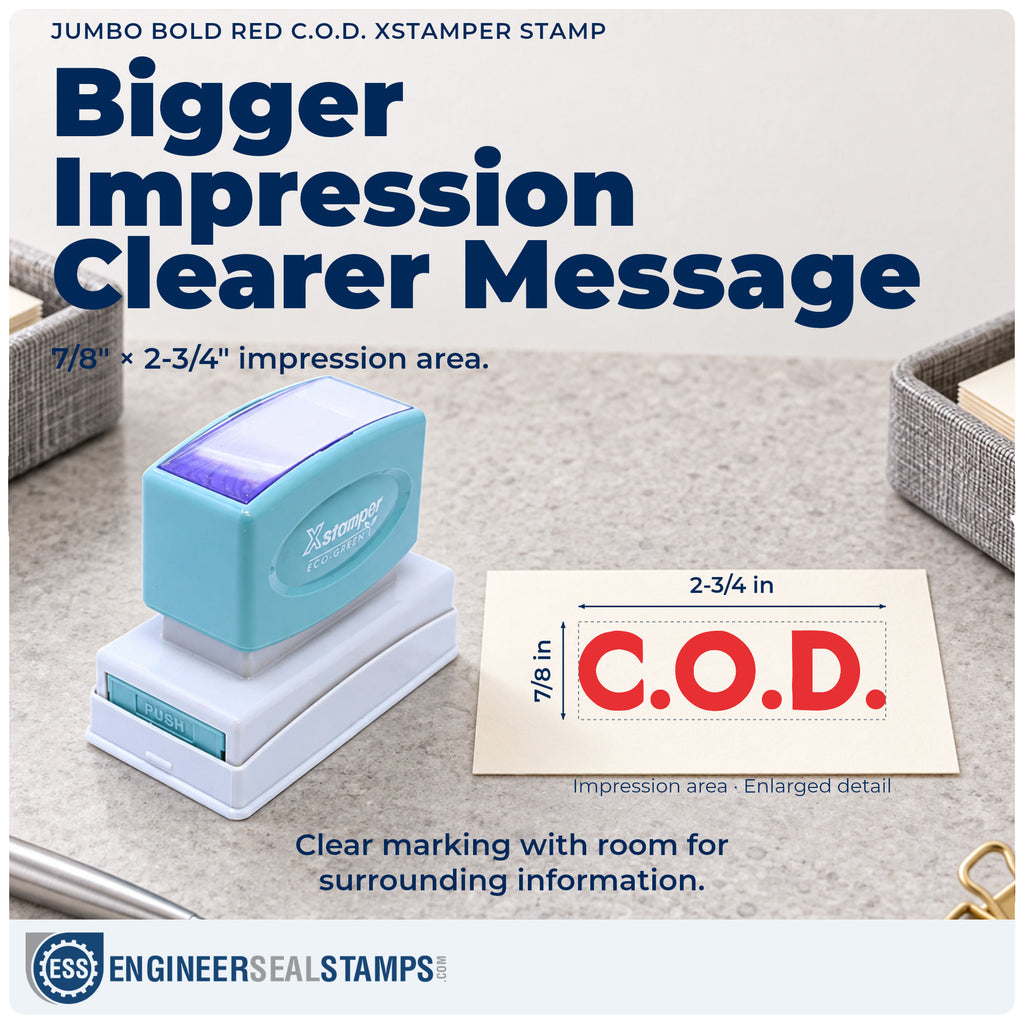 JUMBO BOLD RED C.O.D. XSTAMPER STAMP

Bigger Impression Clearer Message

7/8" × 2-3/4" impression area.

Xstamper
ECO-GREEN

PUSH

2-3/4 in

7/8 in

C.O.D.

Impression area · Enlarged detail

Clear marking with room for surrounding information.

ESS ENGINEERSEALSTAMPS.COM