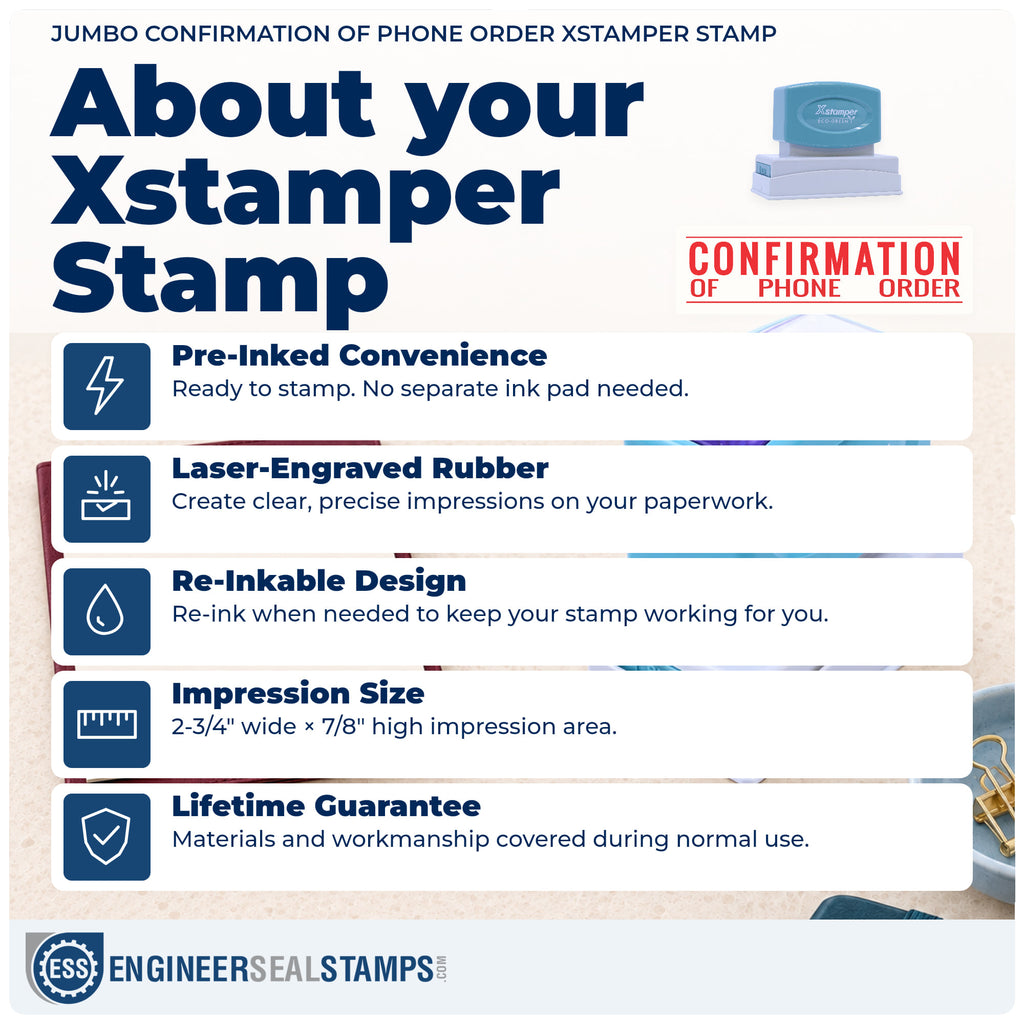 JUMBO CONFIRMATION OF PHONE ORDER XSTAMPER STAMP

About your Xstamper Stamp

Xstamper

CONFIRMATION
OF PHONE ORDER

Pre-Inked Convenience
Ready to stamp. No separate ink pad needed.

Laser-Engraved Rubber
Create clear, precise impressions on your paperwork.

Re-Inkable Design
Re-ink when needed to keep your stamp working for you.

Impression Size
2-3/4" wide × 7/8" high impression area.

Lifetime Guarantee
Materials and workmanship covered during normal use.

ESS ENGINEERSEALSTAMPS.COM