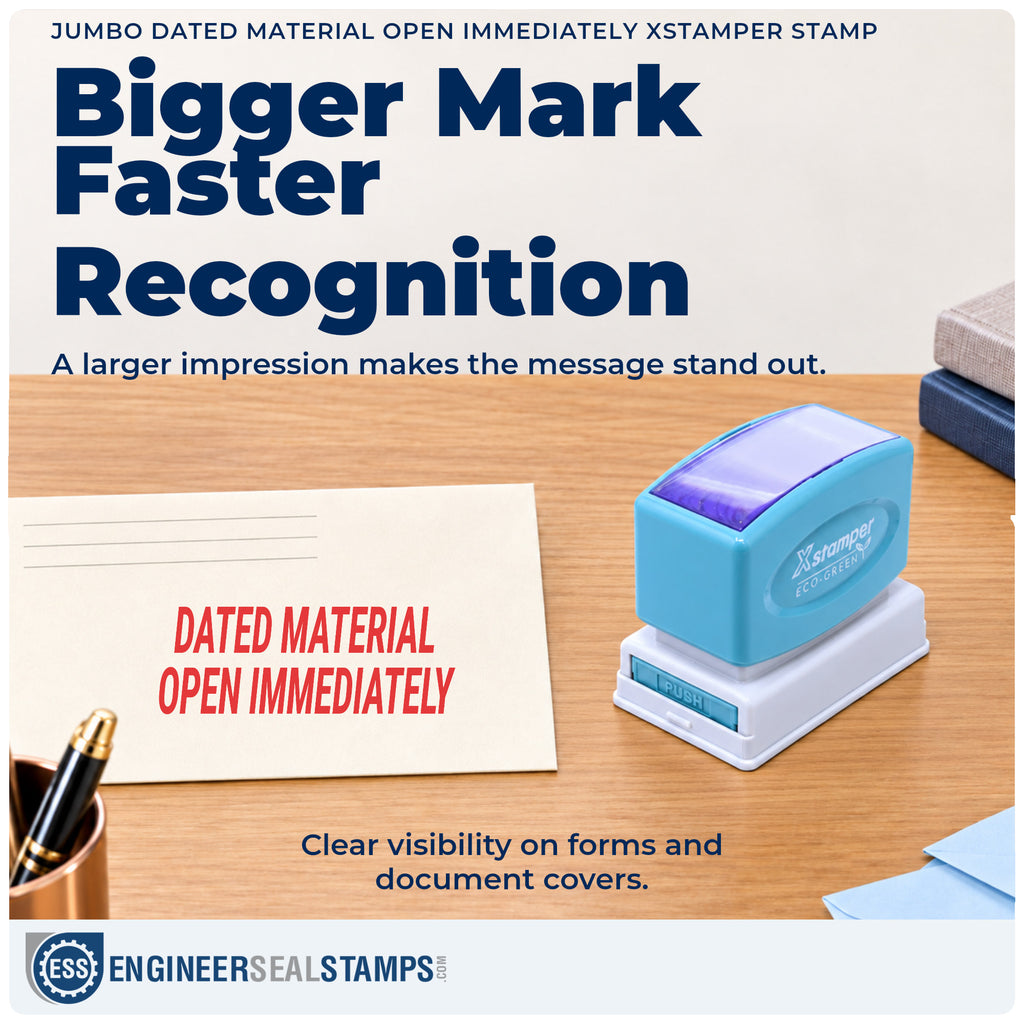 JUMBO DATED MATERIAL OPEN IMMEDIATELY XSTAMPER STAMP

Bigger Mark Faster Recognition

A larger impression makes the message stand out.

DATED MATERIAL
OPEN IMMEDIATELY

Xstamper
ECO-GREEN

PUSH

Clear visibility on forms and document covers.

ESS ENGINEERSEALSTAMPS.COM