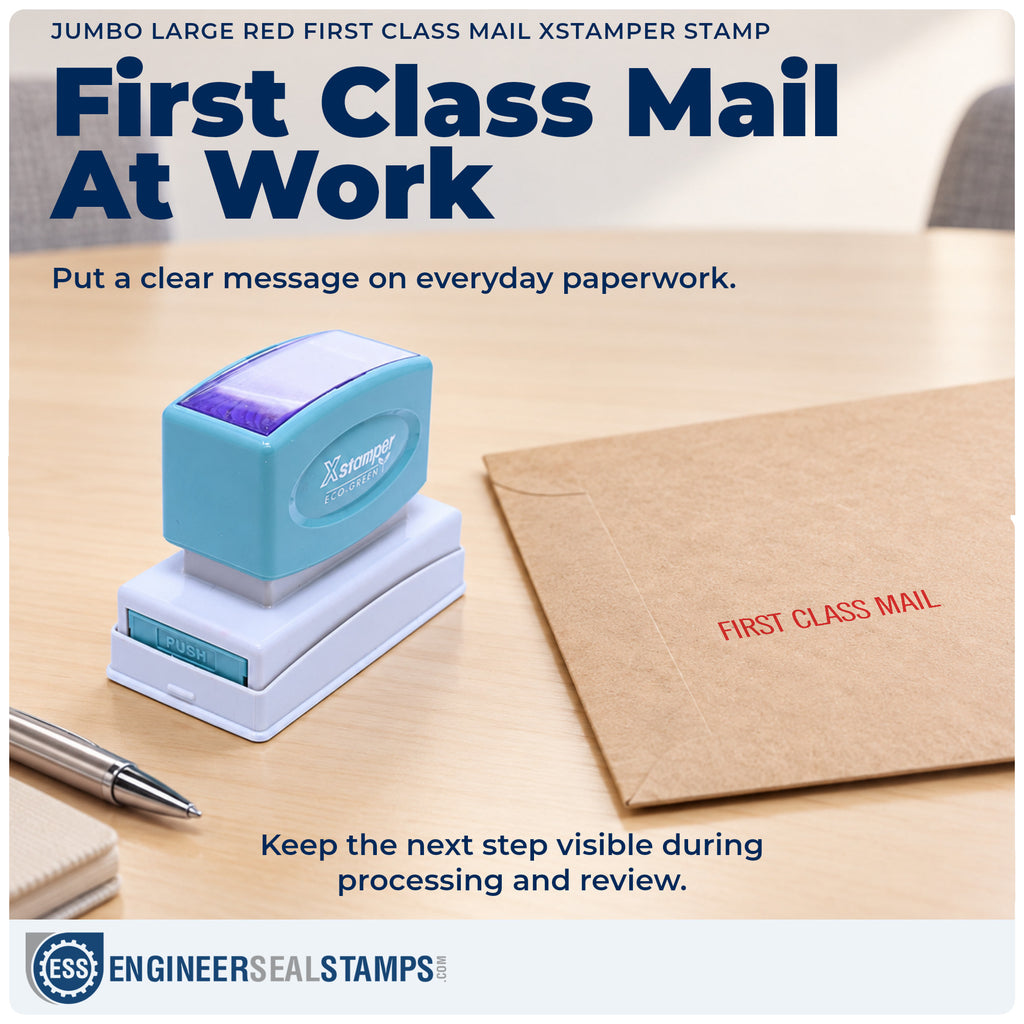 JUMBO LARGE RED FIRST CLASS MAIL XSTAMPER STAMP

First Class Mail At Work

Put a clear message on everyday paperwork.

Xstamper
ECO-GREEN

PUSH

FIRST CLASS MAIL

Keep the next step visible during processing and review.

ESS ENGINEERSEALSTAMPS.COM