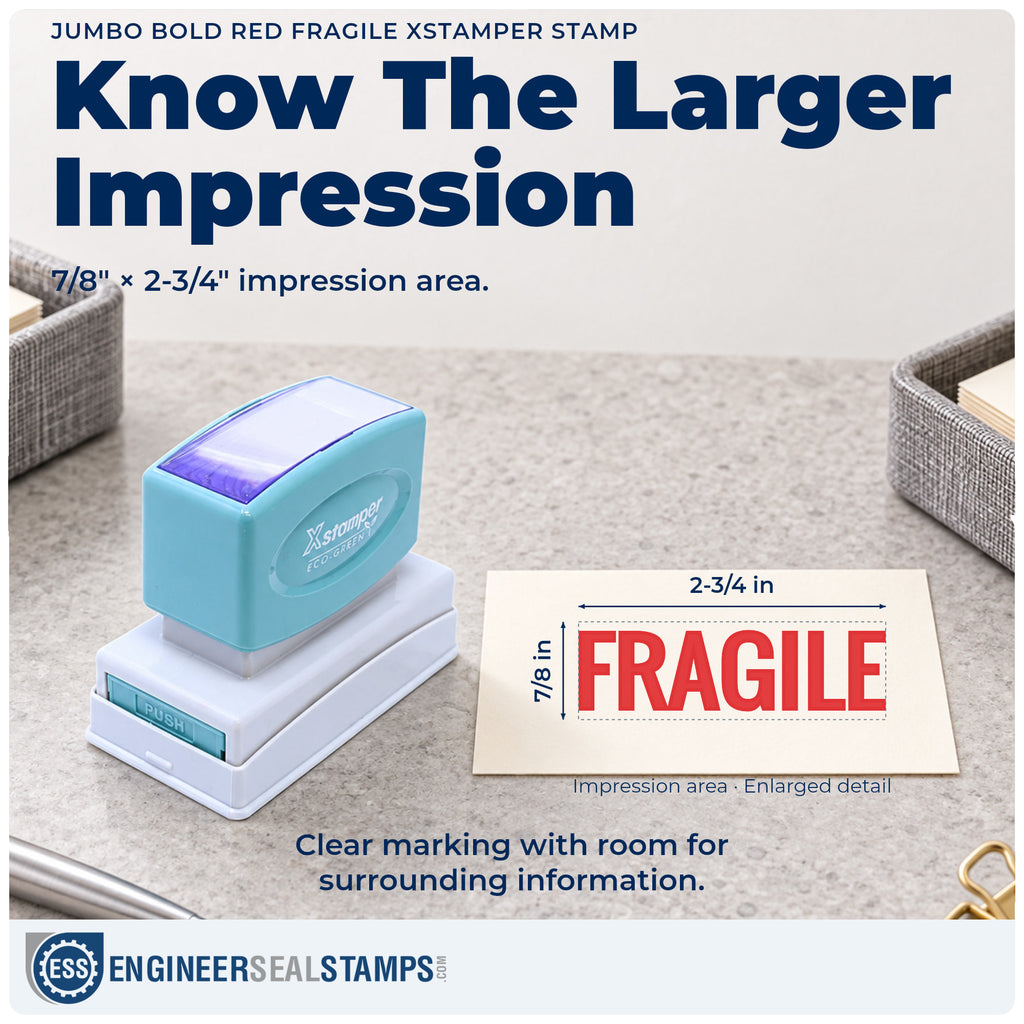 JUMBO BOLD RED FRAGILE XSTAMPER STAMP

Know The Larger Impression

7/8" × 2-3/4" impression area.

Xstamper
ECO-GREEN

PUSH

2-3/4 in

7/8 in

FRAGILE

Impression area · Enlarged detail

Clear marking with room for surrounding information.

ESS
ENGINEERSEALSTAMPS.COM