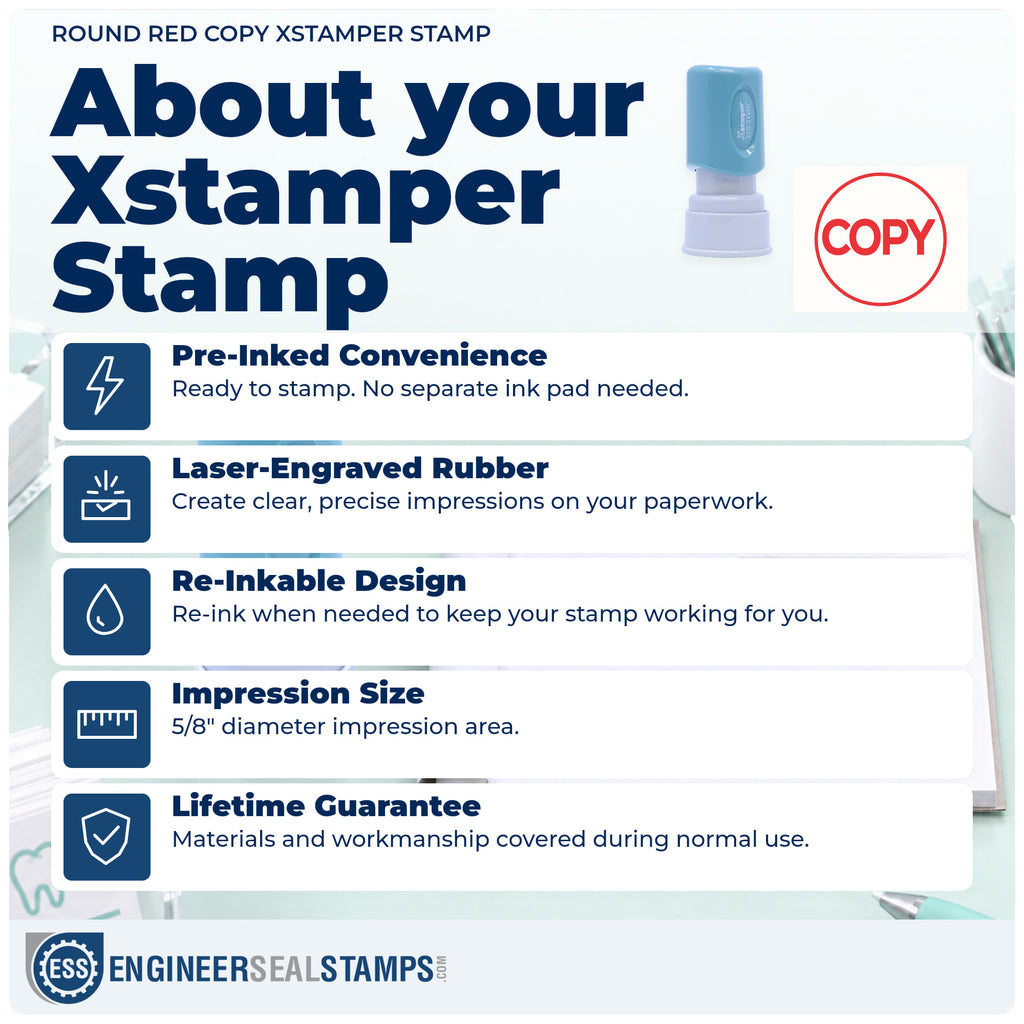 ROUND RED COPY XSTAMPER STAMP

About your Xstamper Stamp

Xstamper

COPY

Pre-Inked Convenience
Ready to stamp. No separate ink pad needed.

Laser-Engraved Rubber
Create clear, precise impressions on your paperwork.

Re-Inkable Design
Re-ink when needed to keep your stamp working for you.

Impression Size
5/8" diameter impression area.

Lifetime Guarantee
Materials and workmanship covered during normal use.

ESS ENGINEERSEALSTAMPS.COM