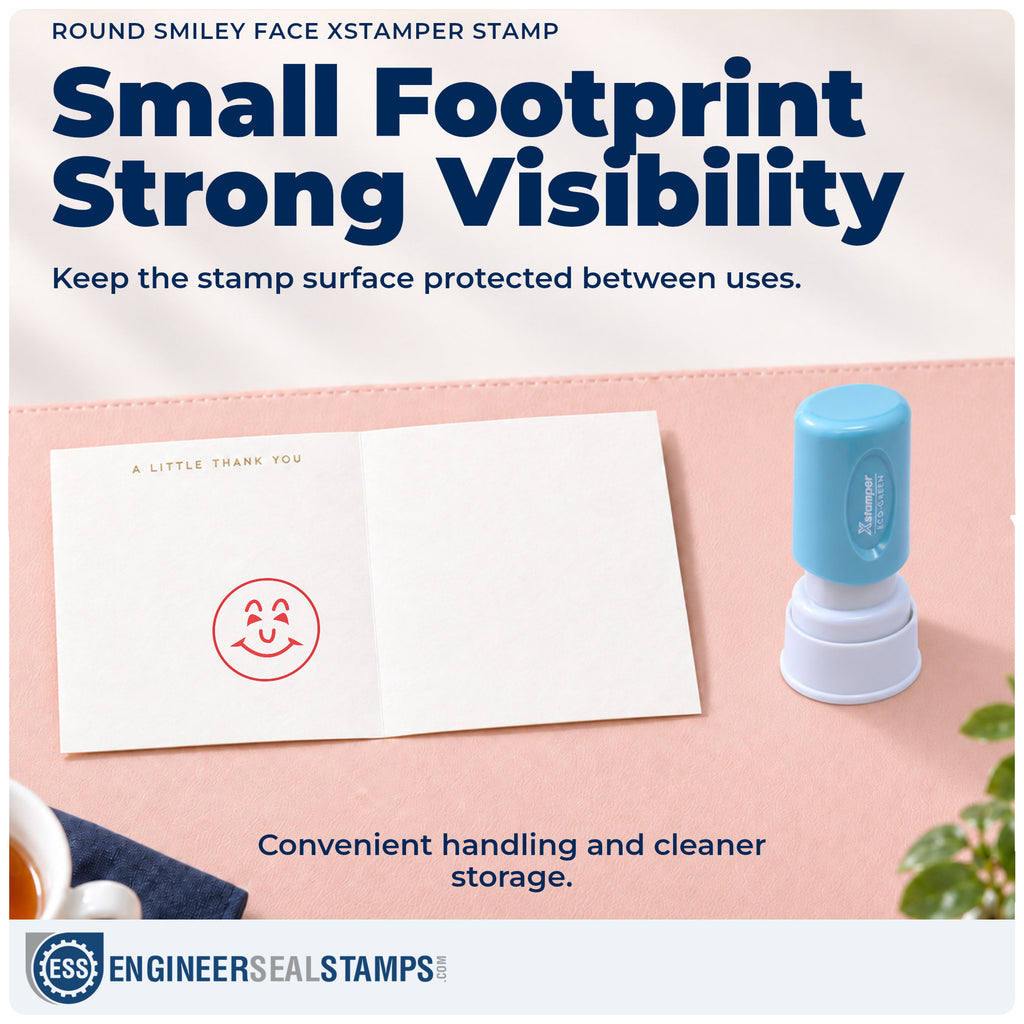 ROUND SMILEY FACE XSTAMPER STAMP

Small Footprint Strong Visibility

Keep the stamp surface protected between uses.

A LITTLE THANK YOU

Xstamper ECO-GREEN

Convenient handling and cleaner storage.

ESS ENGINEERSEALSTAMPS.COM