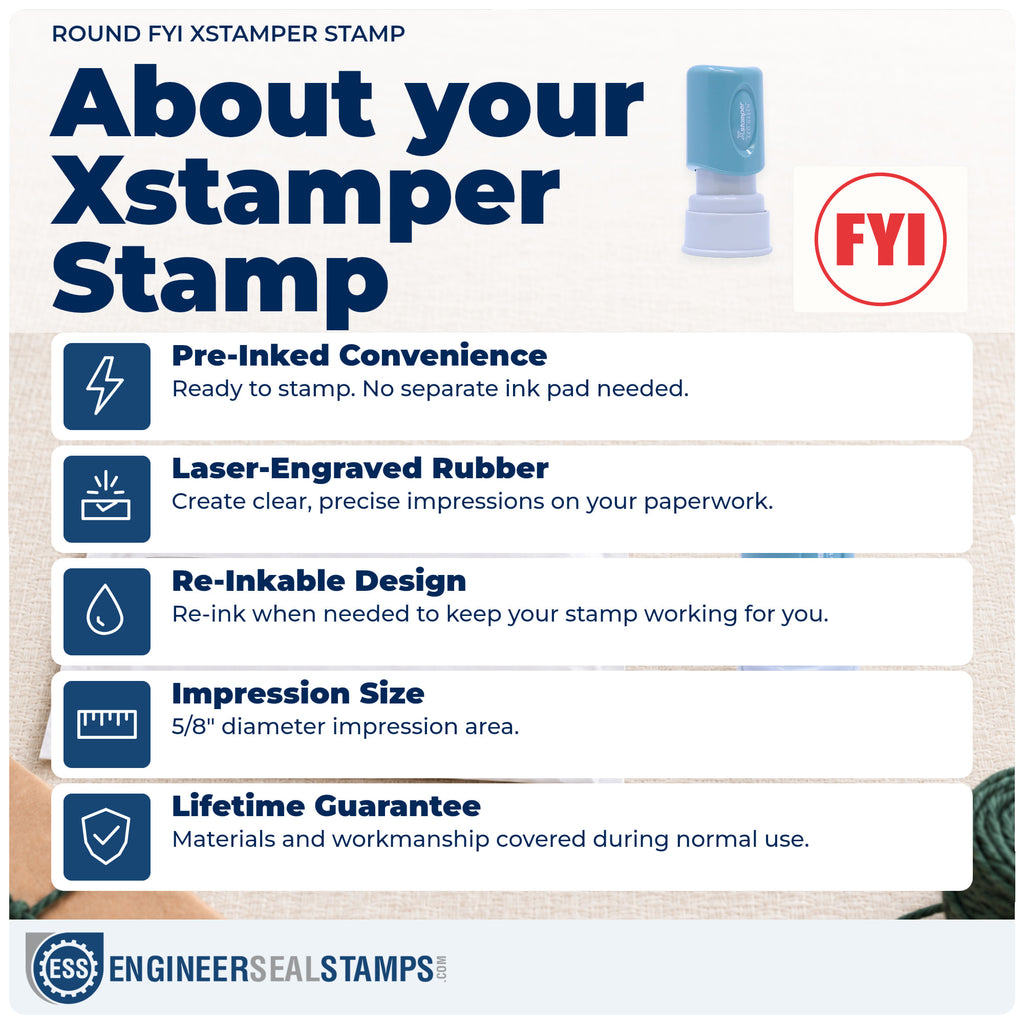 ROUND FYI XSTAMPER STAMP

About your Xstamper Stamp

FYI

Pre-Inked Convenience
Ready to stamp. No separate ink pad needed.

Laser-Engraved Rubber
Create clear, precise impressions on your paperwork.

Re-Inkable Design
Re-ink when needed to keep your stamp working for you.

Impression Size
5/8" diameter impression area.

Lifetime Guarantee
Materials and workmanship covered during normal use.

ESS ENGINEERSEALSTAMPS.COM