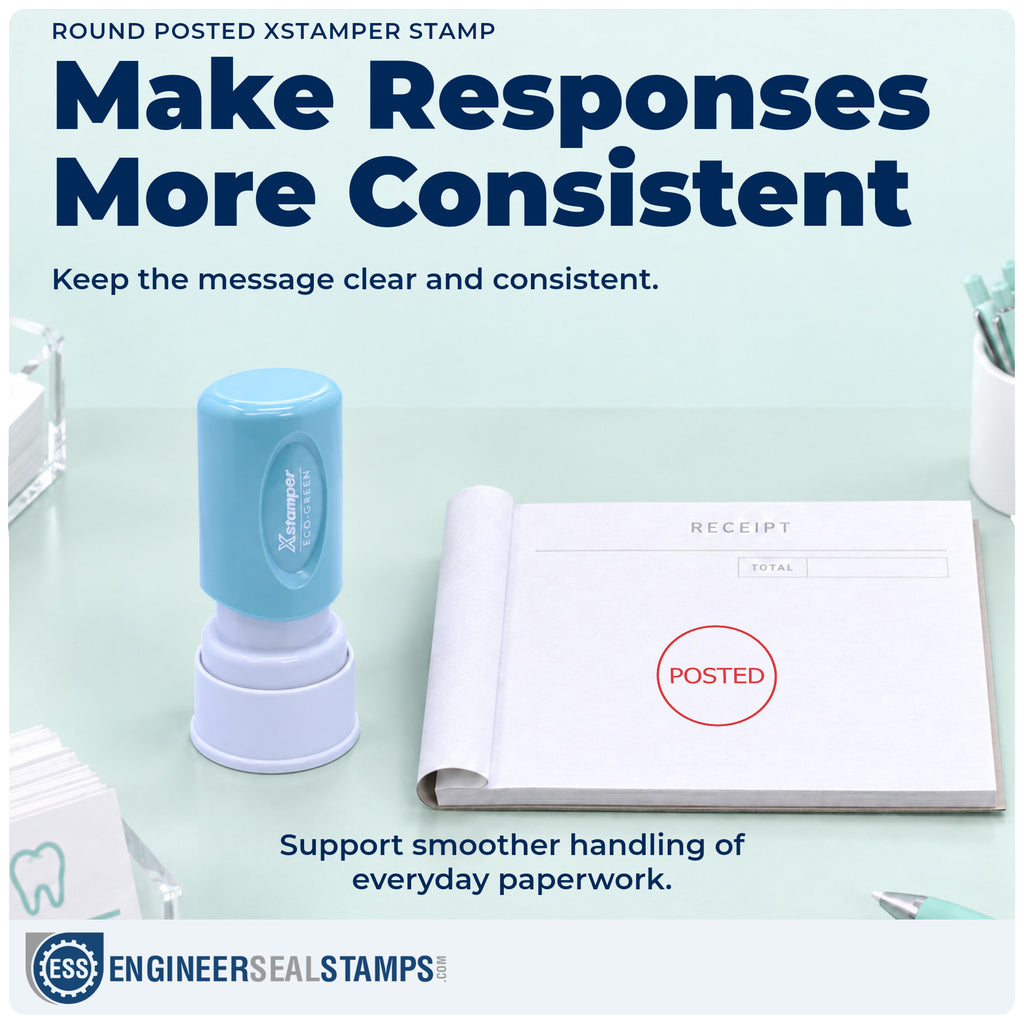 ROUND POSTED XSTAMPER STAMP

Make Responses More Consistent

Keep the message clear and consistent.

Xstamper
ECO-GREEN

RECEIPT

TOTAL

POSTED

Support smoother handling of everyday paperwork.

ESS ENGINEERSEALSTAMPS.COM