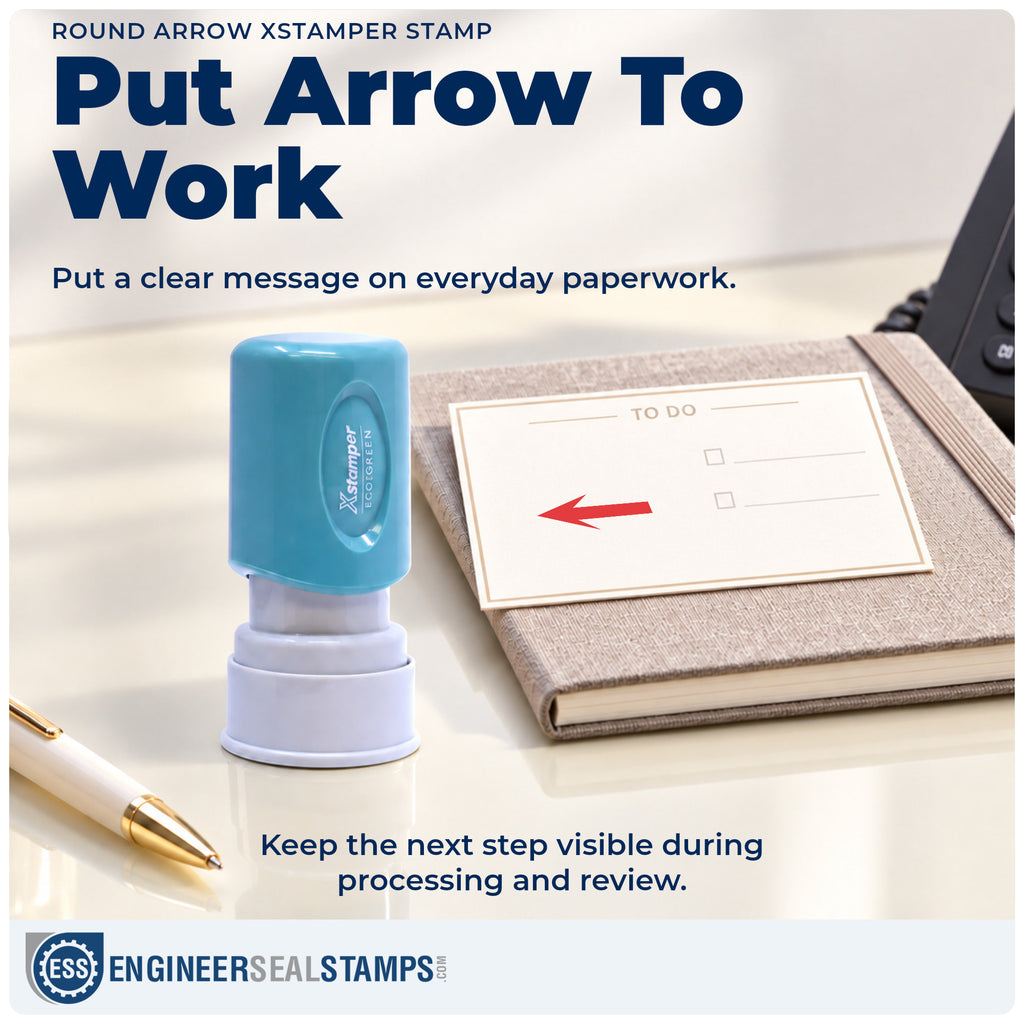 ROUND ARROW XSTAMPER STAMP

Put Arrow To Work

Put a clear message on everyday paperwork.

Xstamper ECOGREEN

TO DO

☐ ____
☐ ____

Keep the next step visible during processing and review.

ESS ENGINEERSEALSTAMPS.COM