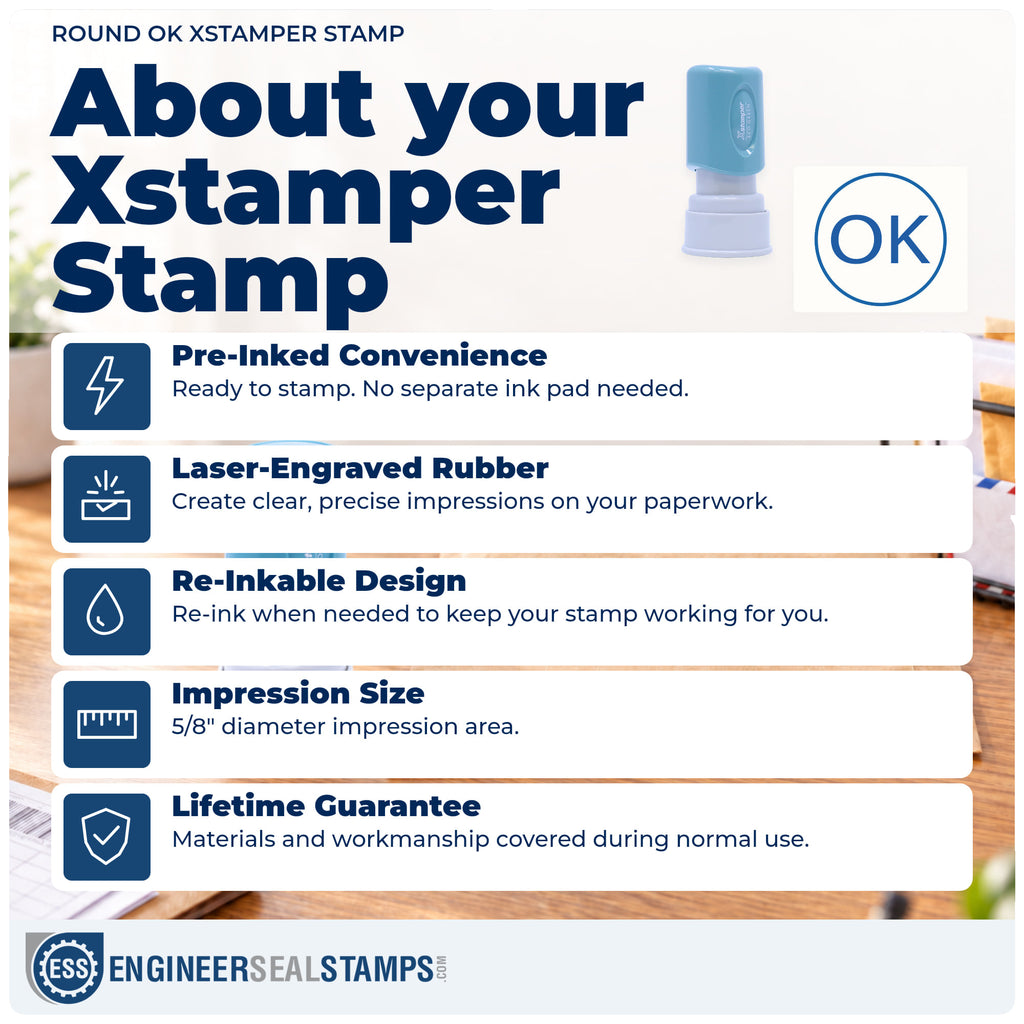 ROUND OK XSTAMPER STAMP

About your Xstamper Stamp

OK

Pre-Inked Convenience
Ready to stamp. No separate ink pad needed.

Laser-Engraved Rubber
Create clear, precise impressions on your paperwork.

Re-Inkable Design
Re-ink when needed to keep your stamp working for you.

Impression Size
5/8" diameter impression area.

Lifetime Guarantee
Materials and workmanship covered during normal use.

ESS ENGINEERSEALSTAMPS.COM