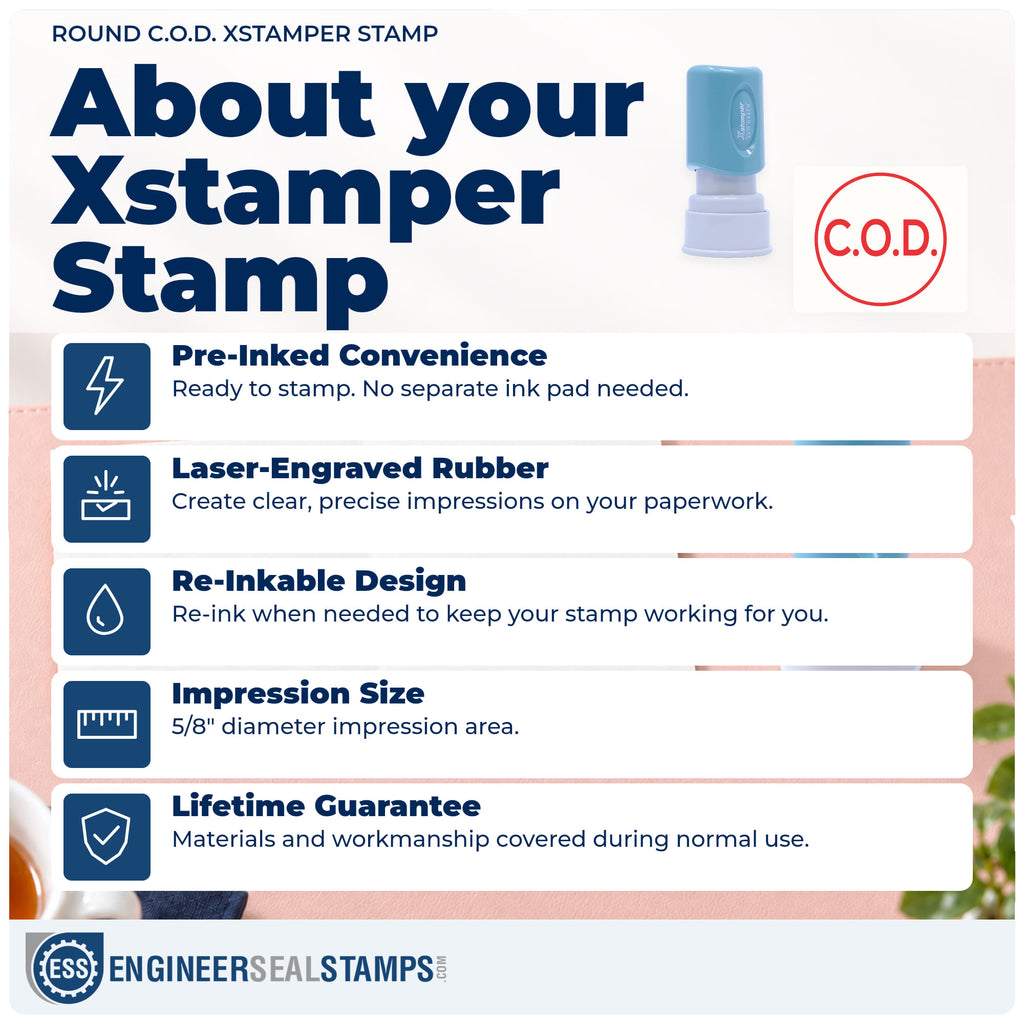 ROUND C.O.D. XSTAMPER STAMP

About your Xstamper Stamp

C.O.D.

Pre-Inked Convenience
Ready to stamp. No separate ink pad needed.

Laser-Engraved Rubber
Create clear, precise impressions on your paperwork.

Re-Inkable Design
Re-ink when needed to keep your stamp working for you.

Impression Size
5/8" diameter impression area.

Lifetime Guarantee
Materials and workmanship covered during normal use.

ESS ENGINEERSEALSTAMPS.COM