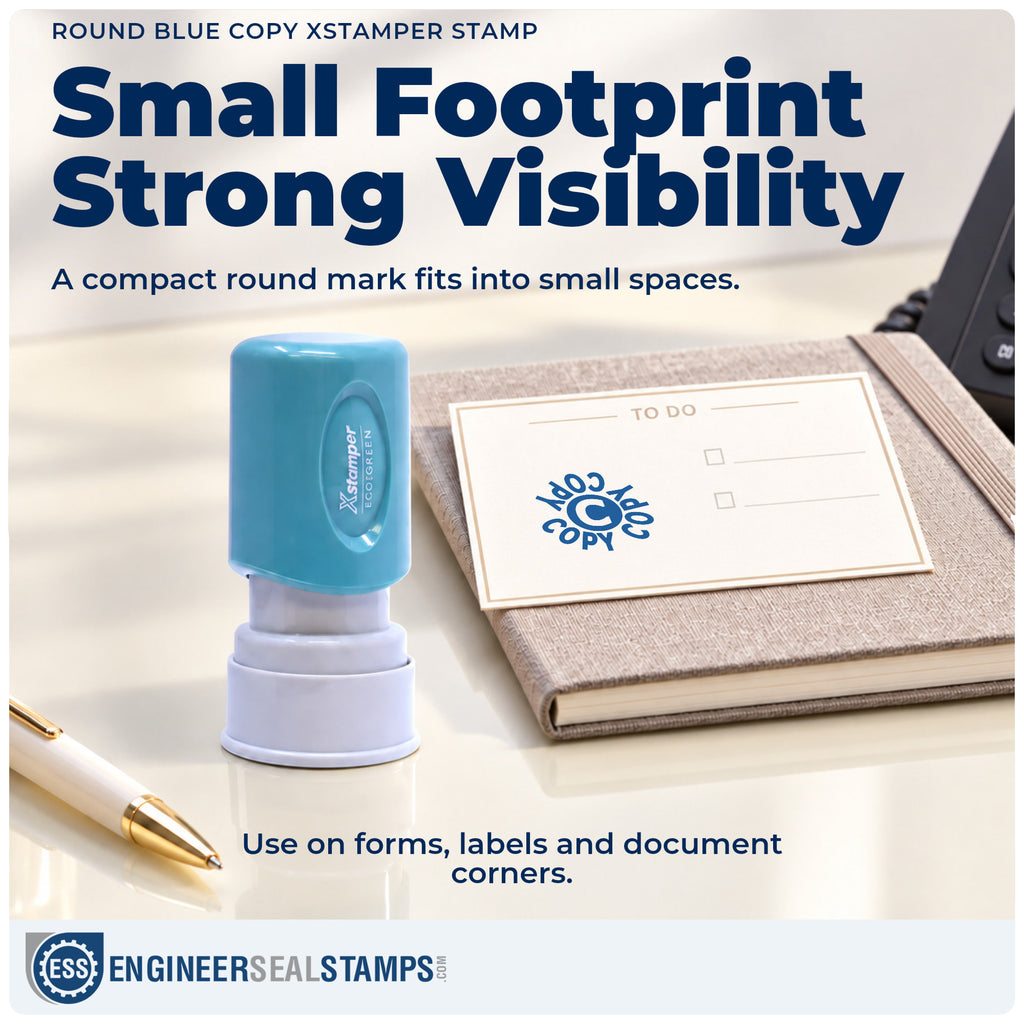 ROUND BLUE COPY XSTAMPER STAMP

Small Footprint Strong Visibility

A compact round mark fits into small spaces.

Xstamper ECOGREEN

TO DO

☐ ____
☐ ____

COPY COPY COPY C

Use on forms, labels and document corners.

ESS ENGINEERSEALSTAMPS.COM