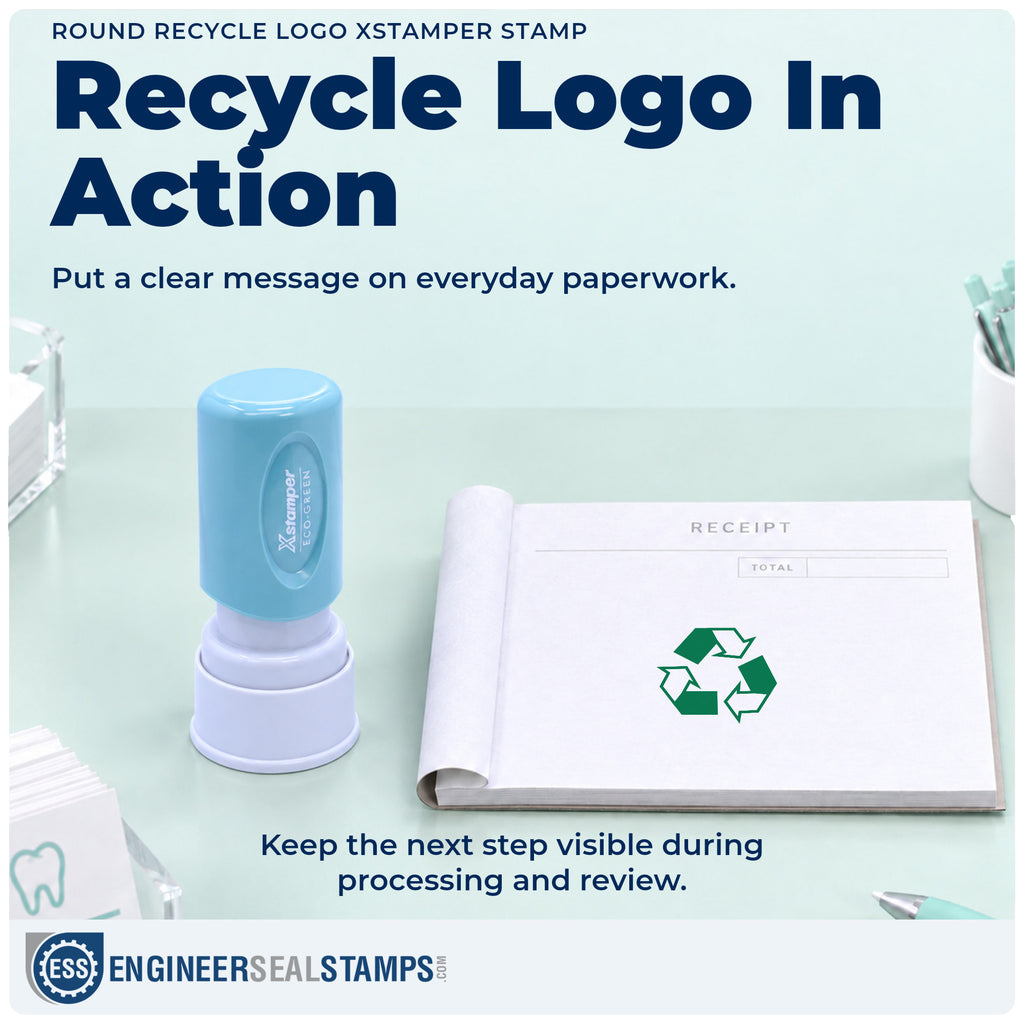 ROUND RECYCLE LOGO XSTAMPER STAMP

Recycle Logo In Action

Put a clear message on everyday paperwork.

Xstamper
ECO-GREEN

RECEIPT

TOTAL

Keep the next step visible during processing and review.

ESS

ENGINEERSEALSTAMPS.COM