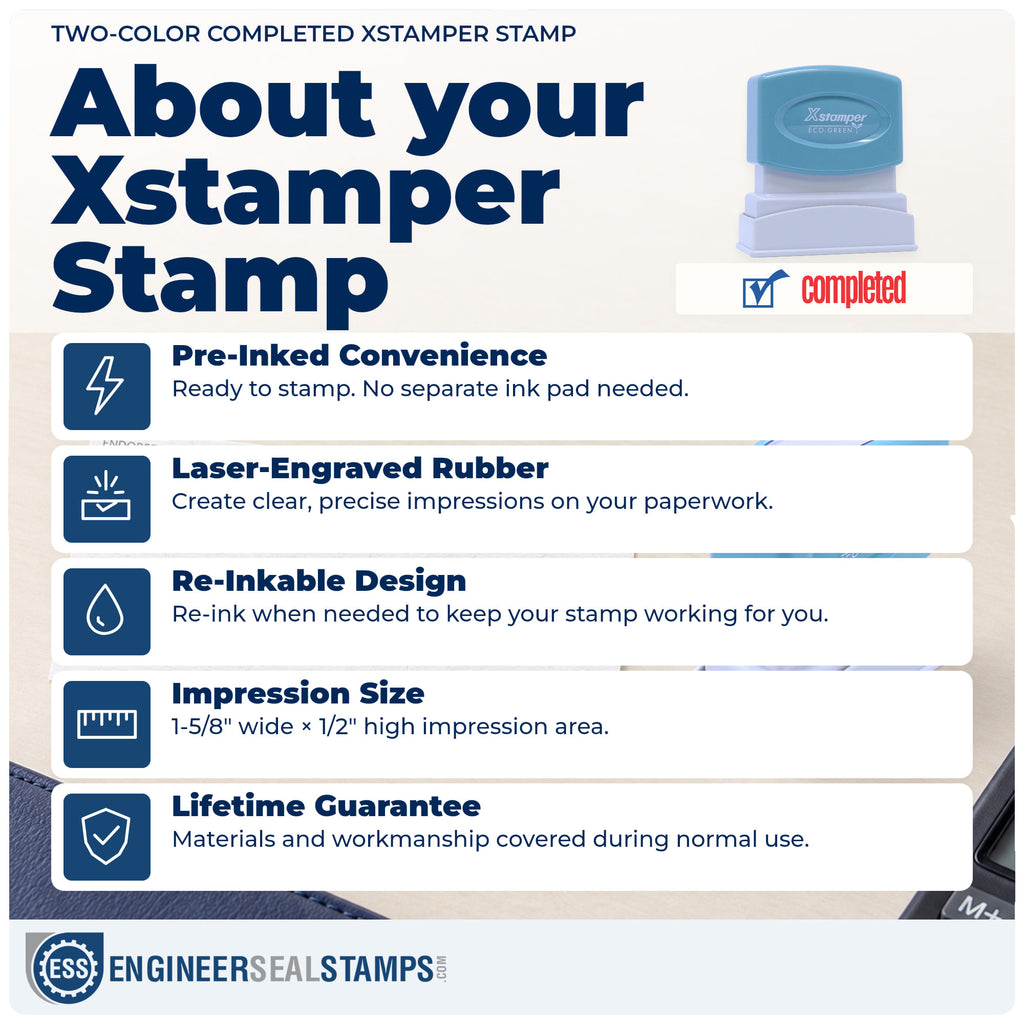 TWO-COLOR COMPLETED XSTAMPER STAMP

About your Xstamper Stamp

Xstamper
ECO-GREEN

completed

Pre-Inked Convenience
Ready to stamp. No separate ink pad needed.

Laser-Engraved Rubber
Create clear, precise impressions on your paperwork.

Re-Inkable Design
Re-ink when needed to keep your stamp working for you.

Impression Size
1-5/8" wide × 1/2" high impression area.

Lifetime Guarantee
Materials and workmanship covered during normal use.

ESS ENGINEERSEALSTAMPS.COM