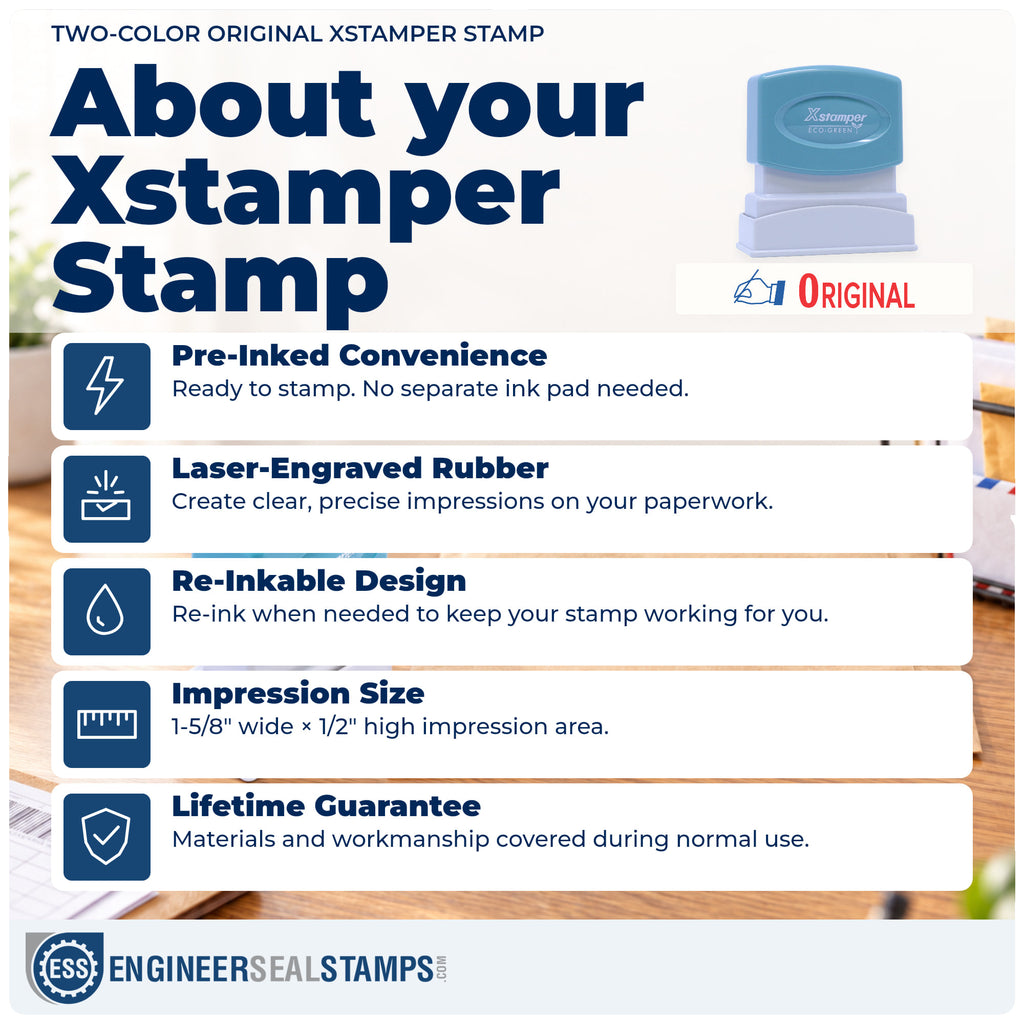 TWO-COLOR ORIGINAL XSTAMPER STAMP

About your Xstamper Stamp

Xstamper
ECO-GREEN

ORIGINAL

Pre-Inked Convenience
Ready to stamp. No separate ink pad needed.

Laser-Engraved Rubber
Create clear, precise impressions on your paperwork.

Re-Inkable Design
Re-ink when needed to keep your stamp working for you.

Impression Size
1-5/8" wide × 1/2" high impression area.

Lifetime Guarantee
Materials and workmanship covered during normal use.

ESS ENGINEERSEALSTAMPS.COM