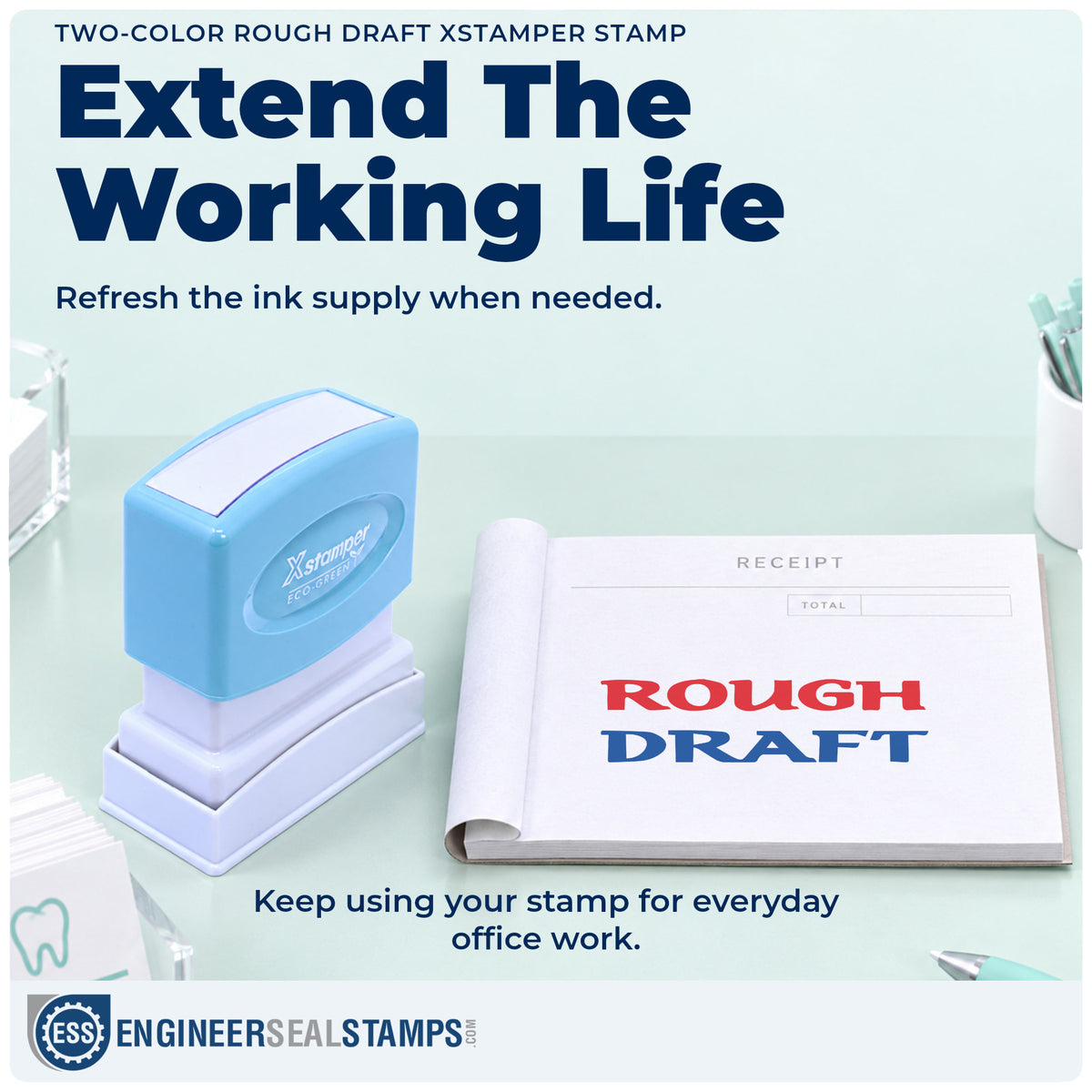 TWO-COLOR ROUGH DRAFT XSTAMPER STAMP

Extend The Working Life

Refresh the ink supply when needed.

Xstamper
ECO-GREEN

RECEIPT

TOTAL

ROUGH
DRAFT

Keep using your stamp for everyday office work.

ESS ENGINEERSEALSTAMPS.COM