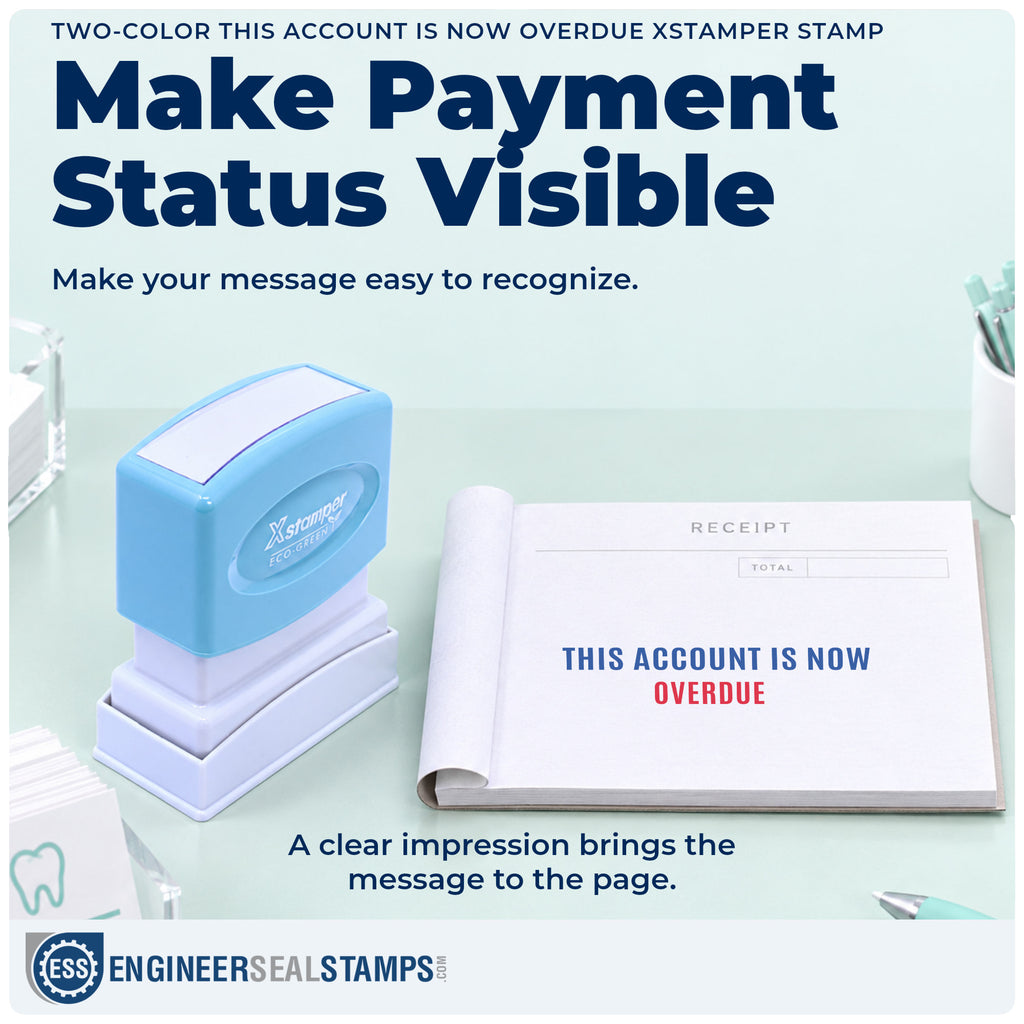 TWO-COLOR THIS ACCOUNT IS NOW OVERDUE XSTAMPER STAMP

Make Payment Status Visible

Make your message easy to recognize.

Xstamper
ECO-GREEN

RECEIPT

TOTAL

THIS ACCOUNT IS NOW
OVERDUE

A clear impression brings the message to the page.

ESS ENGINEERSEALSTAMPS.COM