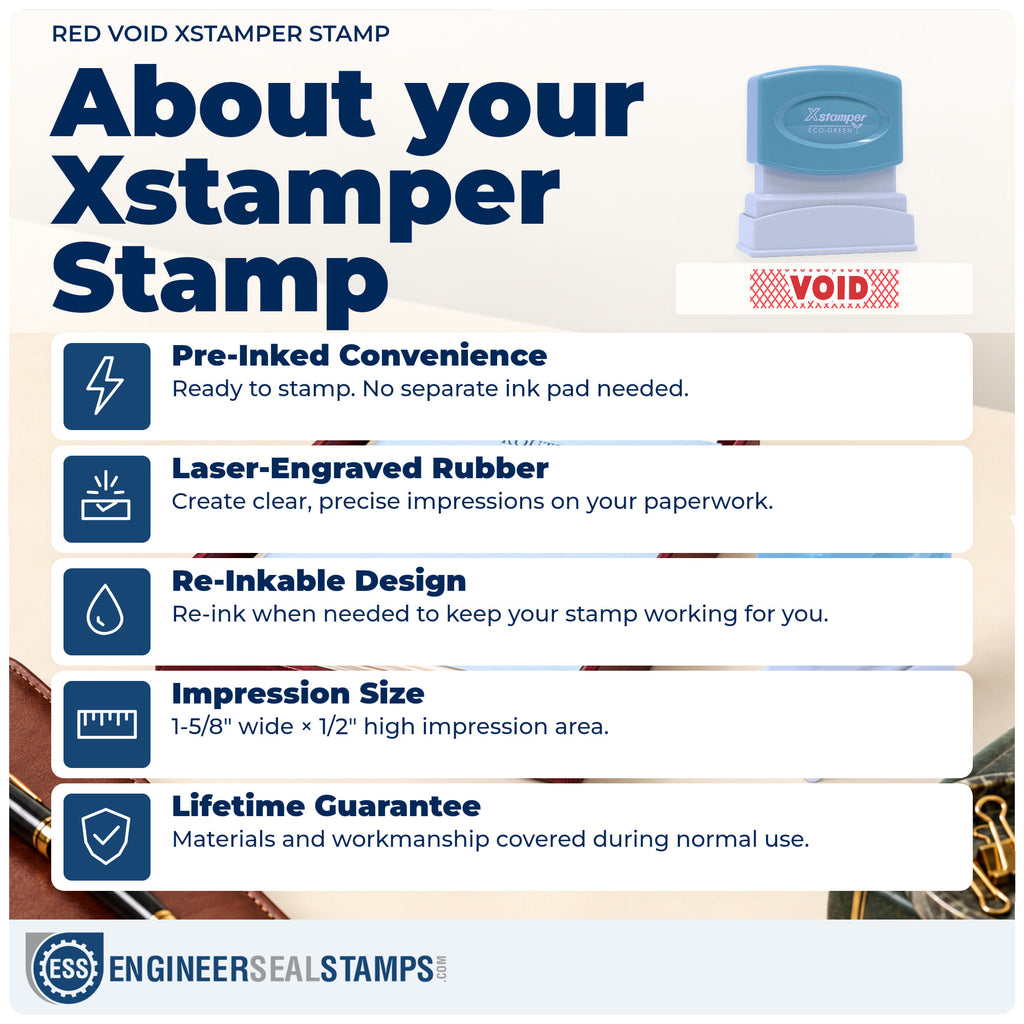 RED VOID XSTAMPER STAMP

About your Xstamper Stamp

Xstamper
ECO-GREEN

VOID

Pre-Inked Convenience
Ready to stamp. No separate ink pad needed.

Laser-Engraved Rubber
Create clear, precise impressions on your paperwork.

Re-Inkable Design
Re-ink when needed to keep your stamp working for you.

Impression Size
1-5/8" wide × 1/2" high impression area.

Lifetime Guarantee
Materials and workmanship covered during normal use.

ESS ENGINEERSEALSTAMPS.COM