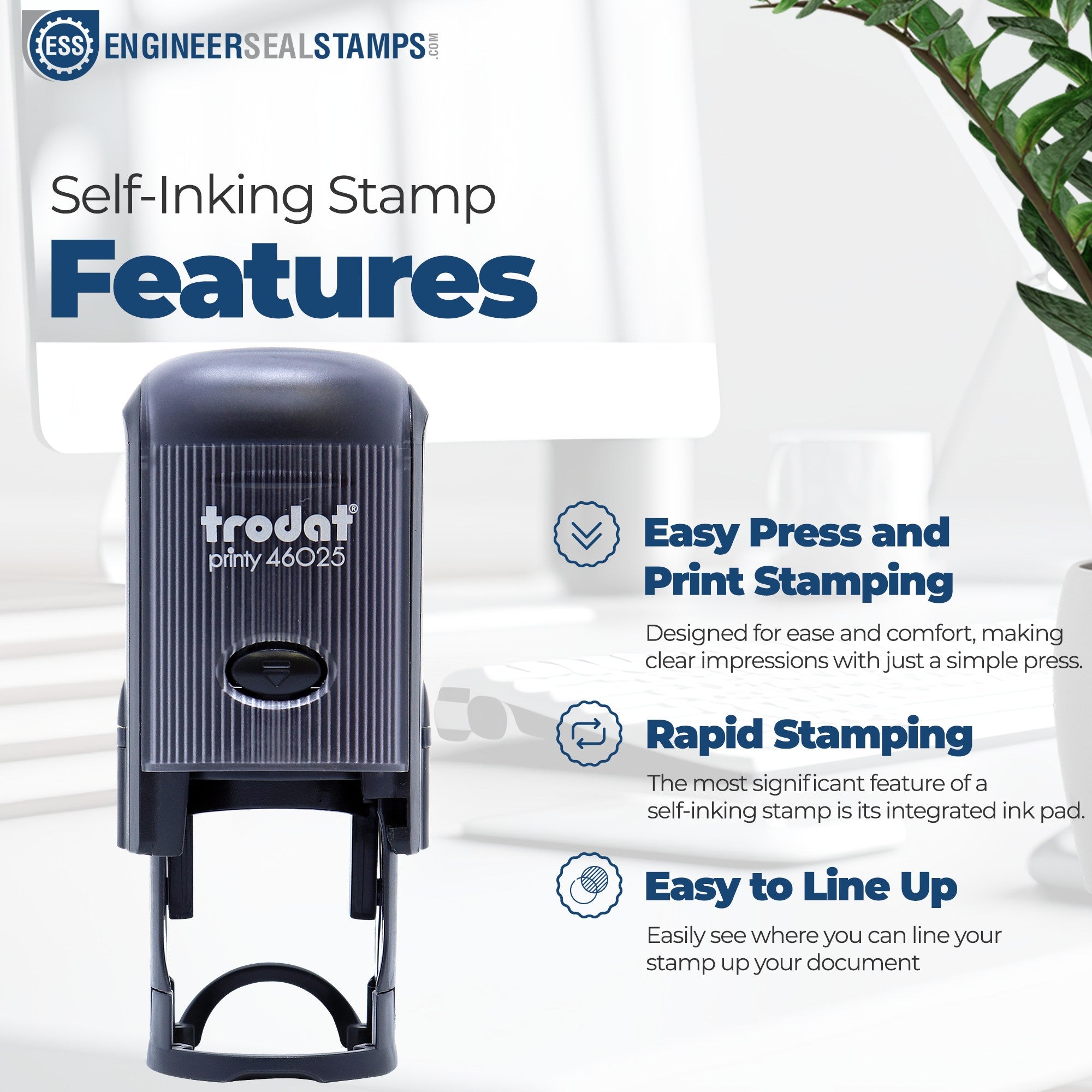 ESS ENGINEERSEALSTAMPS.COM

Self-Inking Stamp
Features

trodat®
printy 46025

Easy Press and Print Stamping

Designed for ease and comfort, making clear impressions with just a simple press.

Rapid Stamping

The most significant feature of a self-inking stamp is its integrated ink pad.

Easy to Line Up

Easily see where you can line your stamp up your document