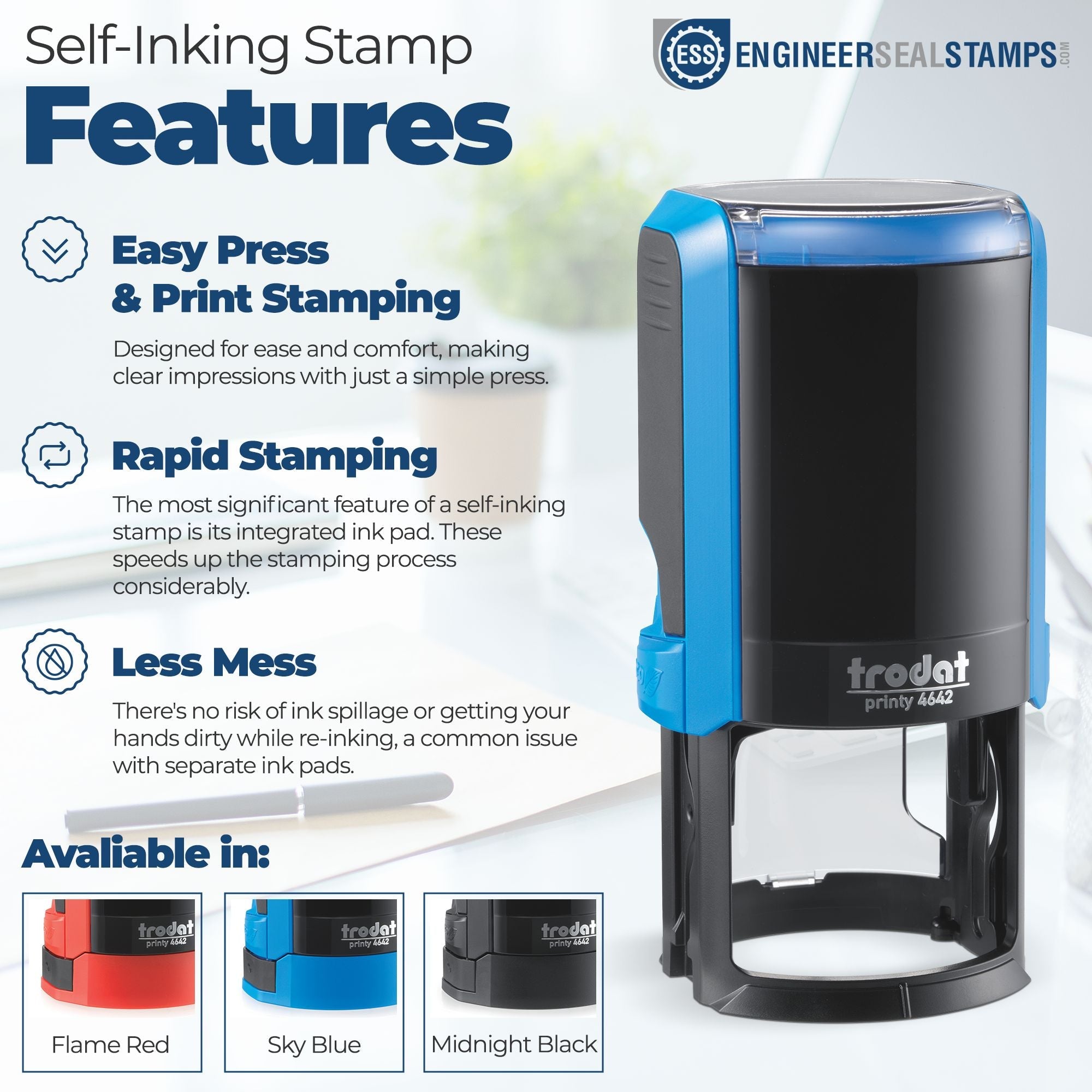 Self-Inking Stamp
Features

ESS ENGINEERSEALSTAMPS.COM

Easy Press & Print Stamping

Designed for ease and comfort, making clear impressions with just a simple press.

Rapid Stamping

The most significant feature of a self-inking stamp is its integrated ink pad. These speeds up the stamping process considerably.

Less Mess

There's no risk of ink spillage or getting your hands dirty while re-inking, a common issue with separate ink pads.

trodat
printy 4642

Avaliable in:

trodat
printy 4642

Flame Red

trodat
printy 4642

Sky Blue

trodat
printy 4642

Midnight Black