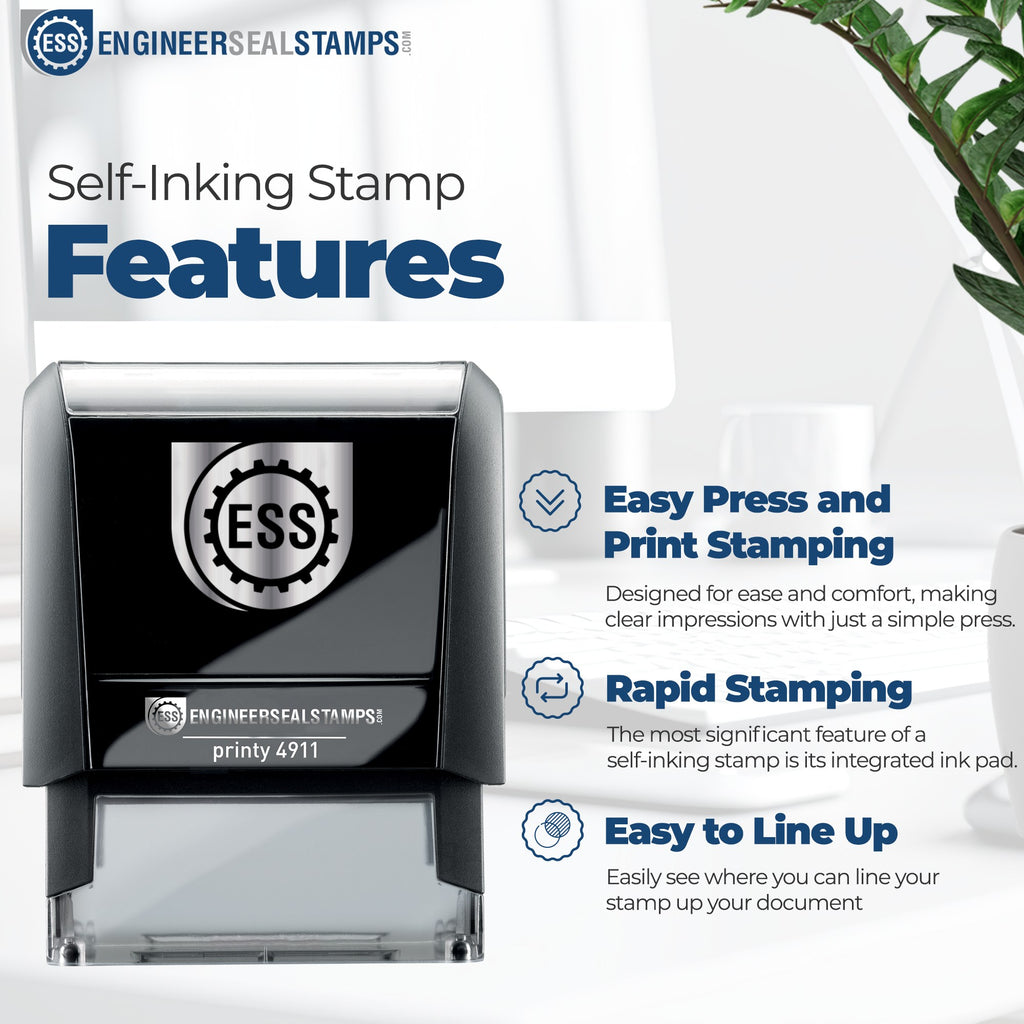 ESS ENGINEERSEALSTAMPS.COM

Self-Inking Stamp
Features

ESS

ESS ENGINEERSEALSTAMPS.COM
printy 4911

Easy Press and Print Stamping
Designed for ease and comfort, making clear impressions with just a simple press.

Rapid Stamping
The most significant feature of a self-inking stamp is its integrated ink pad.

Easy to Line Up
Easily see where you can line your stamp up your document