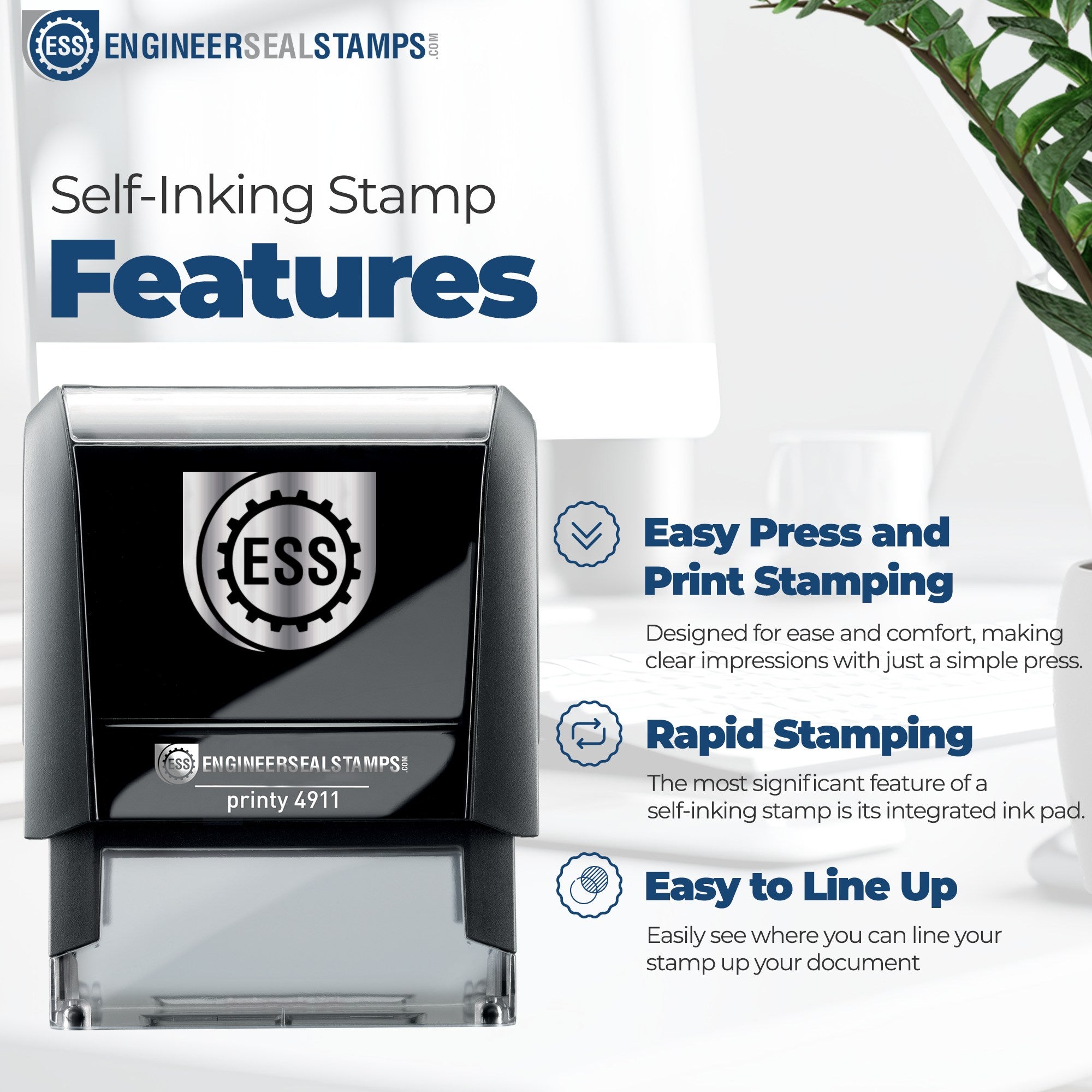 ESS ENGINEERSEALSTAMPS.COM

Self-Inking Stamp
Features

ESS

ESS ENGINEERSEALSTAMPS.COM
printy 4911

Easy Press and Print Stamping

Designed for ease and comfort, making clear impressions with just a simple press.

Rapid Stamping

The most significant feature of a self-inking stamp is its integrated ink pad.

Easy to Line Up

Easily see where you can line your stamp up your document