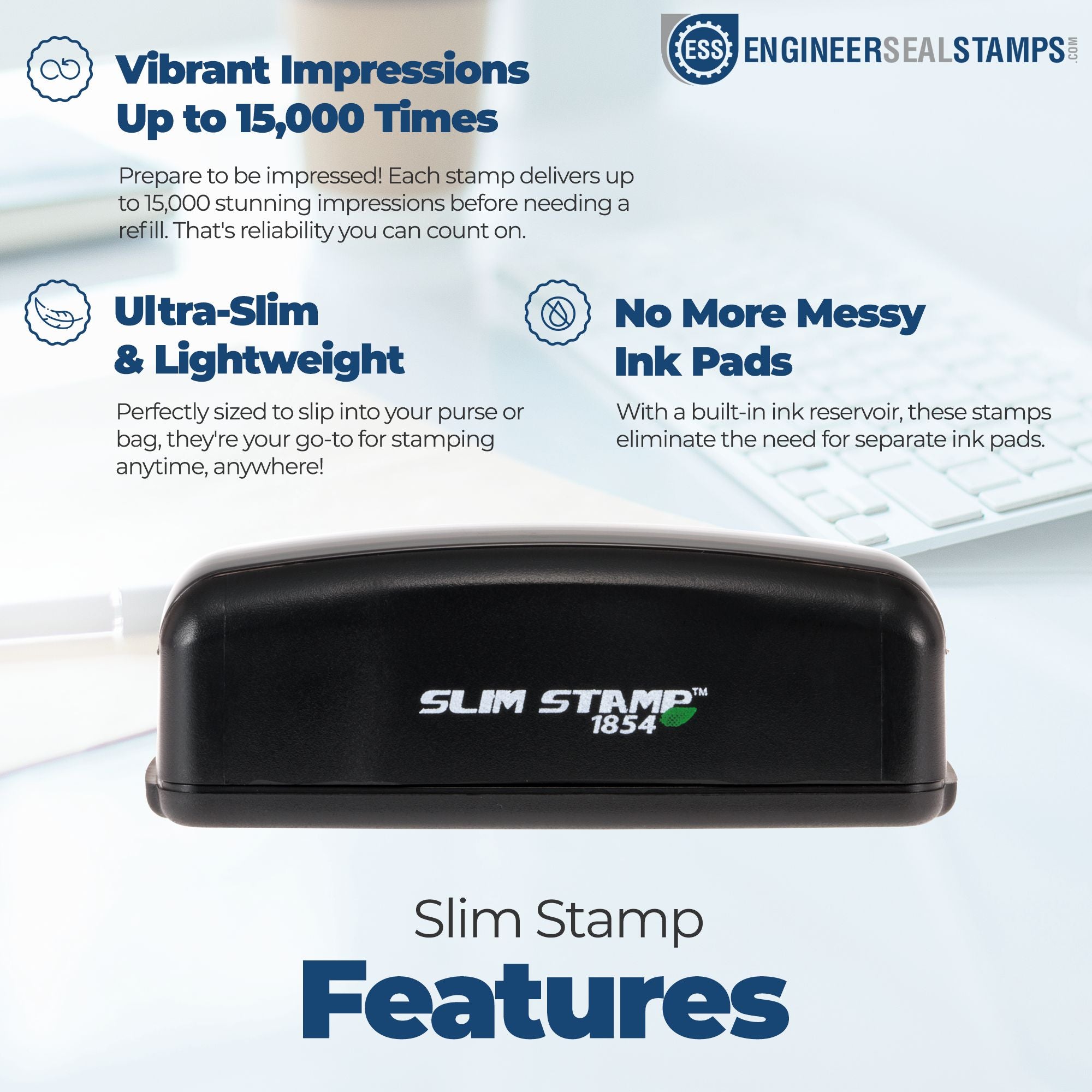 ESS ENGINEERSEALSTAMPS.COM

Vibrant Impressions Up to 15,000 Times

Prepare to be impressed! Each stamp delivers up to 15,000 stunning impressions before needing a refill. That's reliability you can count on.

Ultra-Slim & Lightweight

Perfectly sized to slip into your purse or bag, they're your go-to for stamping anytime, anywhere!

No More Messy Ink Pads

With a built-in ink reservoir, these stamps eliminate the need for separate ink pads.

SLIM STAMP™ 1854

Slim Stamp

Features