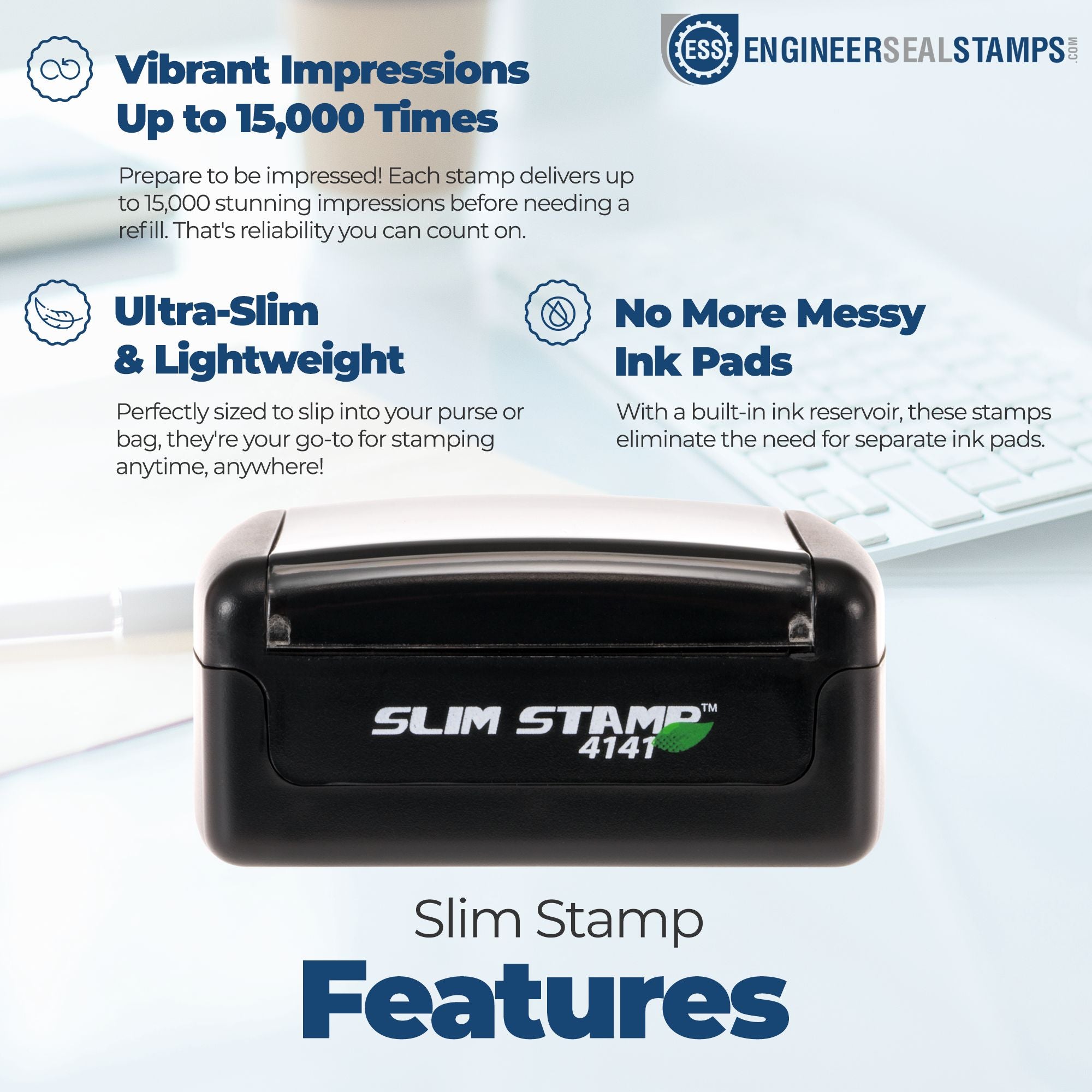 ESS ENGINEERSEALSTAMPS.COM

Vibrant Impressions Up to 15,000 Times

Prepare to be impressed! Each stamp delivers up to 15,000 stunning impressions before needing a refill. That's reliability you can count on.

Ultra-Slim & Lightweight

Perfectly sized to slip into your purse or bag, they're your go-to for stamping anytime, anywhere!

No More Messy Ink Pads

With a built-in ink reservoir, these stamps eliminate the need for separate ink pads.

SLIM STAMP™ 4141

Slim Stamp

Features