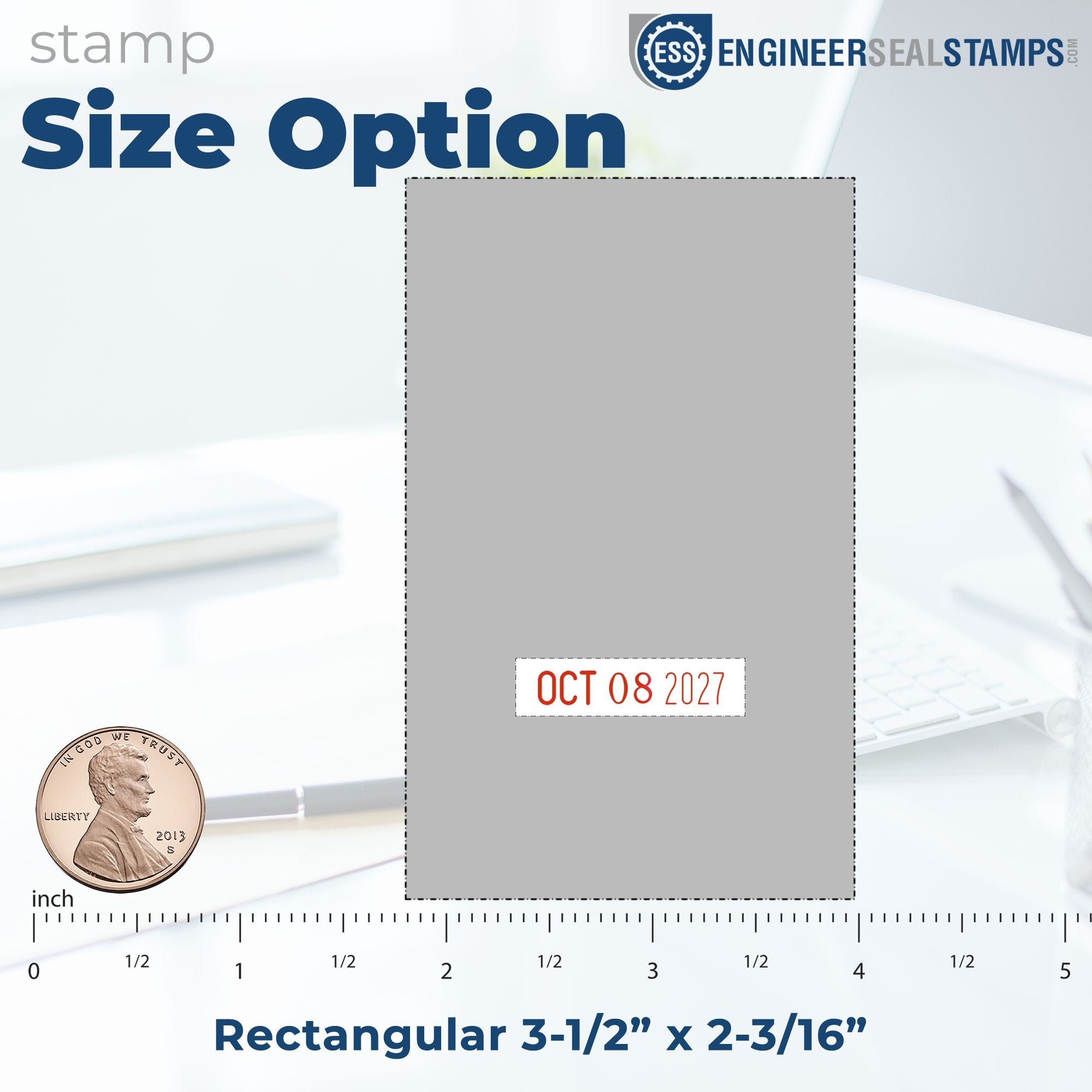 stamp
Size Option

ESS ENGINEERSEALSTAMPS.COM

OCT 08 2027

IN GOD WE TRUST
LIBERTY
2013
S

inch

0 1/2 1 1/2 2 1/2 3 1/2 4 1/2 5

Rectangular 3-1/2” x 2-3/16”