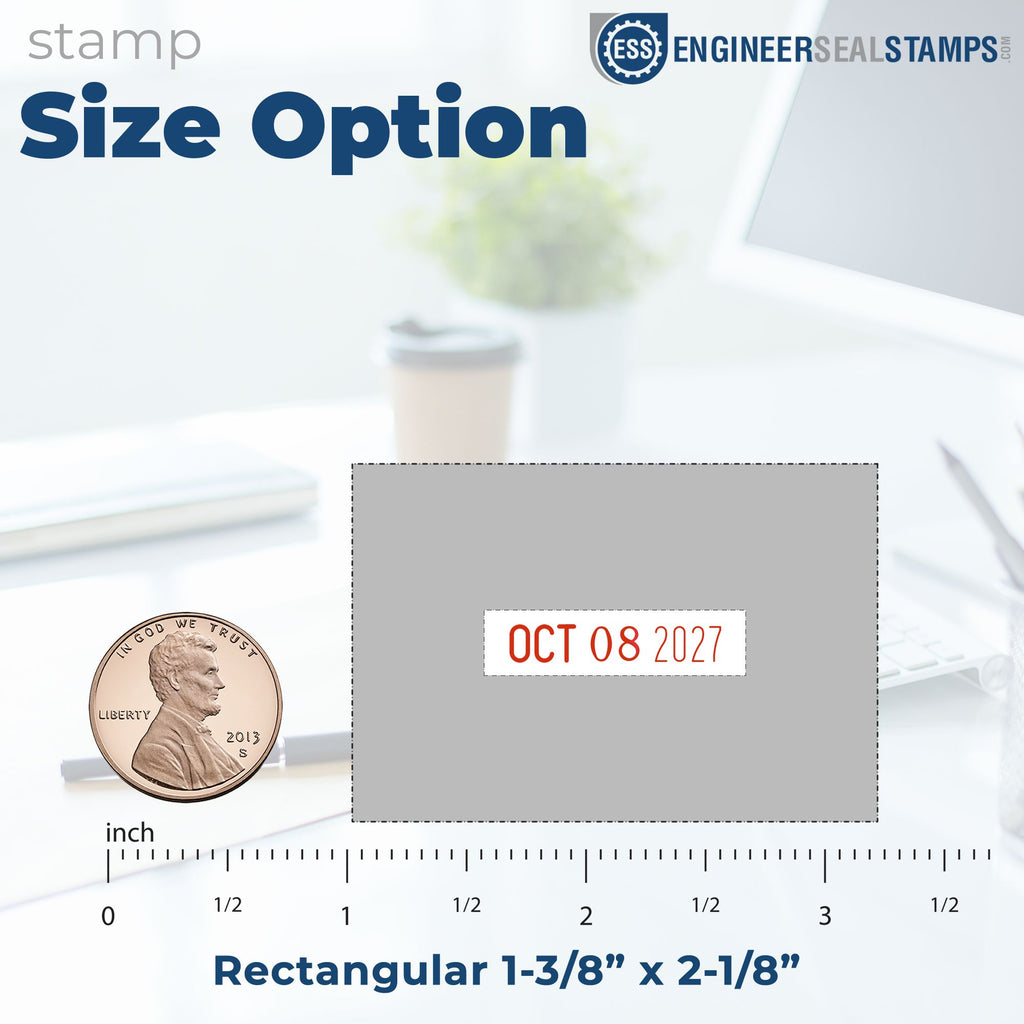 stamp
Size Option

ESS ENGINEERSEALSTAMPS.COM

IN GOD WE TRUST
LIBERTY
2013
S

OCT 08 2027

inch
0 1/2 1 1/2 2 1/2 3 1/2

Rectangular 1-3/8” x 2-1/8”