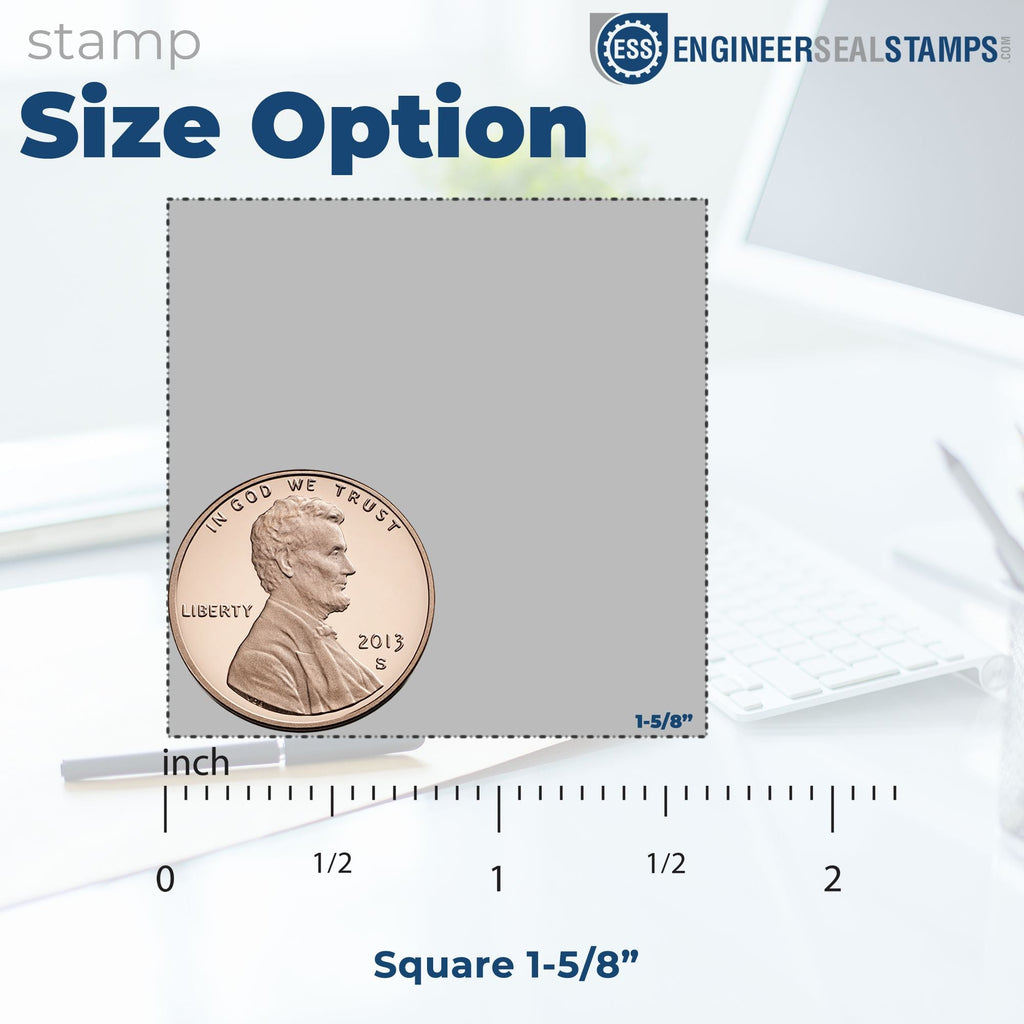 stamp
Size Option

ESS ENGINEERSEALSTAMPS.COM

IN GOD WE TRUST
LIBERTY
2013
S

1-5/8”

inch

0 1/2 1 1/2 2

Square 1-5/8”