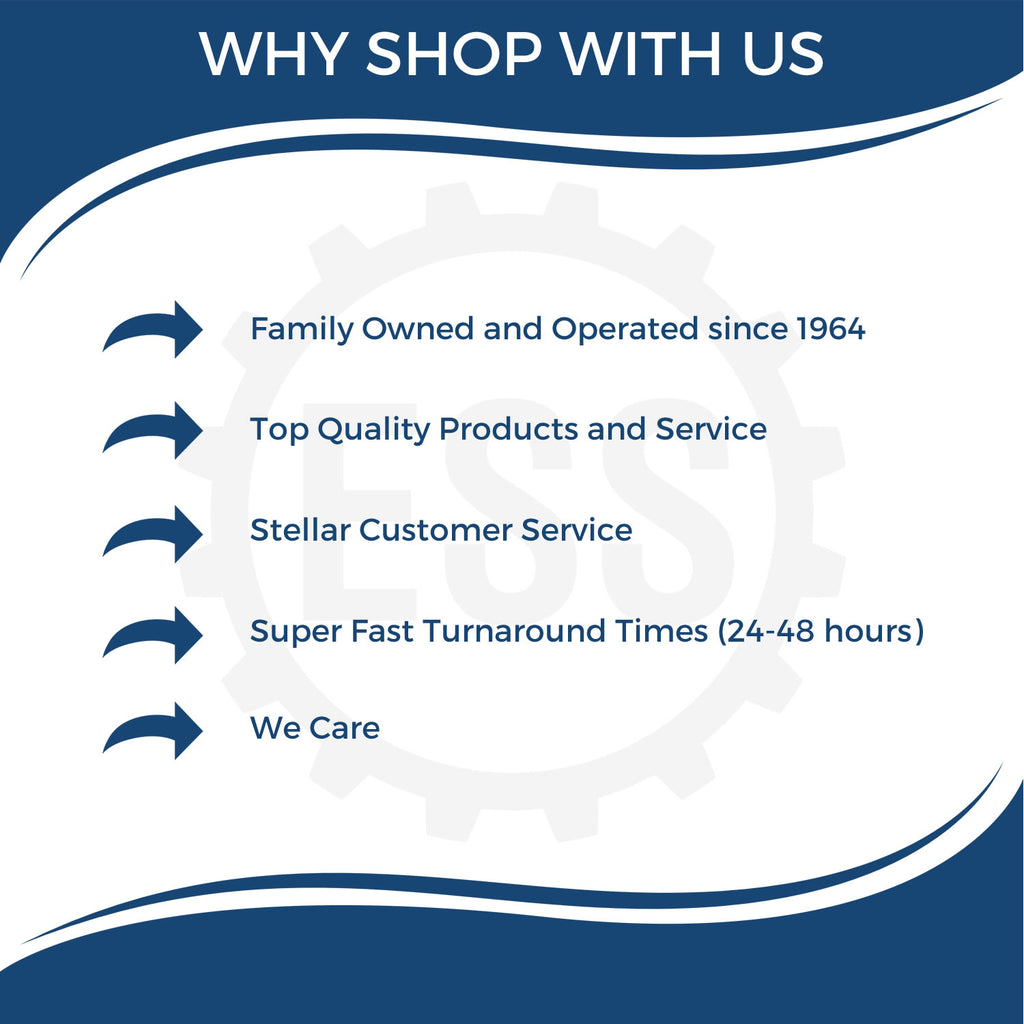 WHY SHOP WITH US

Family Owned and Operated since 1964

Top Quality Products and Service

Stellar Customer Service

Super Fast Turnaround Times (24-48 hours)

We Care

ESS