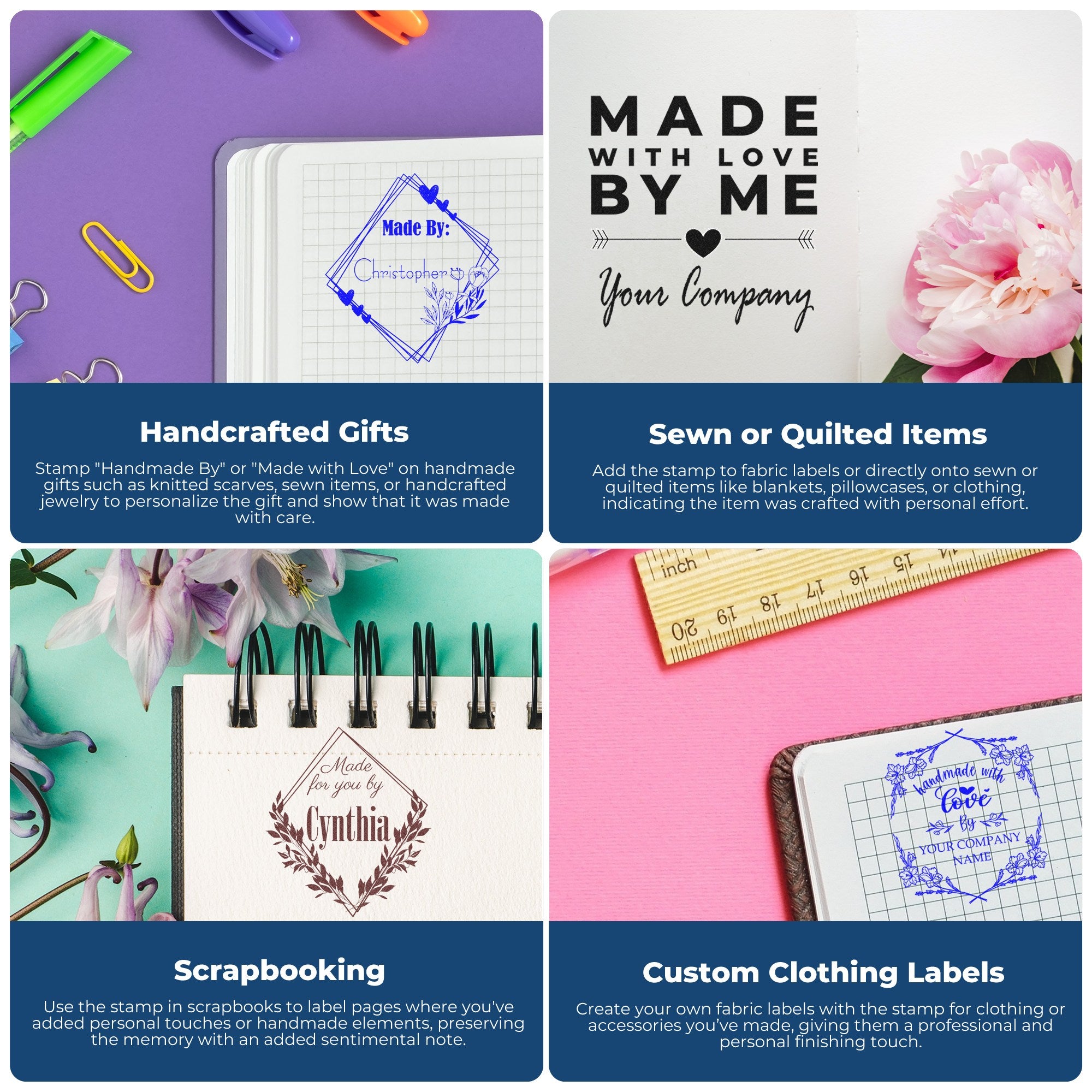 Made By:
Christopher

Handcrafted Gifts

Stamp "Handmade By" or "Made with Love" on handmade gifts such as knitted scarves, sewn items, or handcrafted jewelry to personalize the gift and show that it was made with care.

MADE WITH LOVE BY ME

Your Company

Sewn or Quilted Items

Add the stamp to fabric labels or directly onto sewn or quilted items like blankets, pillowcases, or clothing, indicating the item was crafted with personal effort.

Made for you by
Cynthia

Scrapbooking

Use the stamp in scrapbooks to label pages where you've added personal touches or handmade elements, preserving the memory with an added sentimental note.

inch 20 19 18 17 16 15

handmade with Love By YOUR COMPANY NAME

Custom Clothing Labels

Create your own fabric labels with the stamp for clothing or accessories you've made, giving them a professional and personal finishing touch.