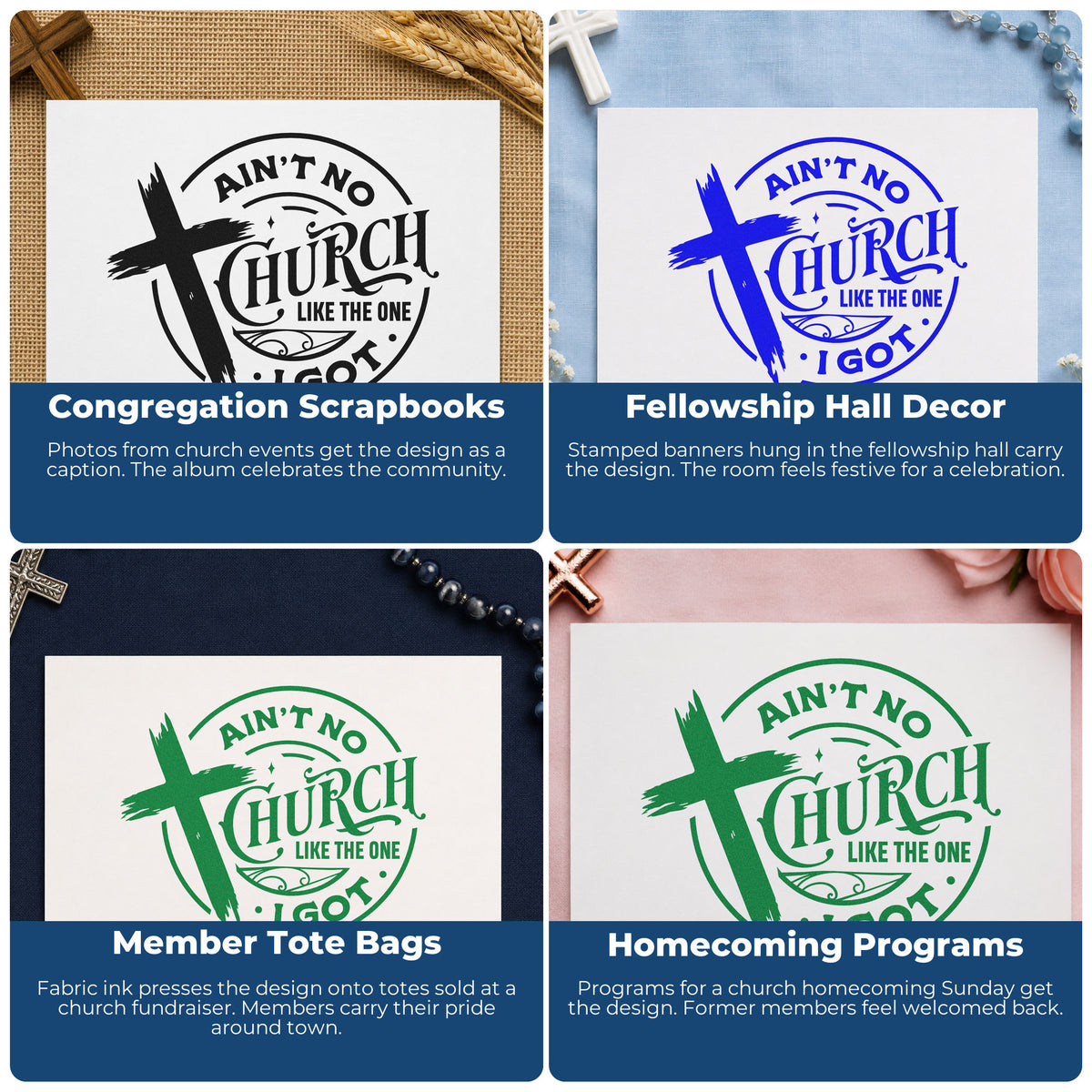 AIN'T NO
CHURCH
LIKE THE ONE
I GOT

Congregation Scrapbooks

Photos from church events get the design as a caption. The album celebrates the community.

AIN'T NO
CHURCH
LIKE THE ONE
I GOT

Fellowship Hall Decor

Stamped banners hung in the fellowship hall carry the design. The room feels festive for a celebration.

AIN'T NO
CHURCH
LIKE THE ONE
I GOT

Member Tote Bags

Fabric ink presses the design onto totes sold at a church fundraiser. Members carry their pride around town.

AIN'T NO
CHURCH
LIKE THE ONE
I GOT

Homecoming Programs

Programs for a church homecoming Sunday get the design. Former members feel welcomed back.