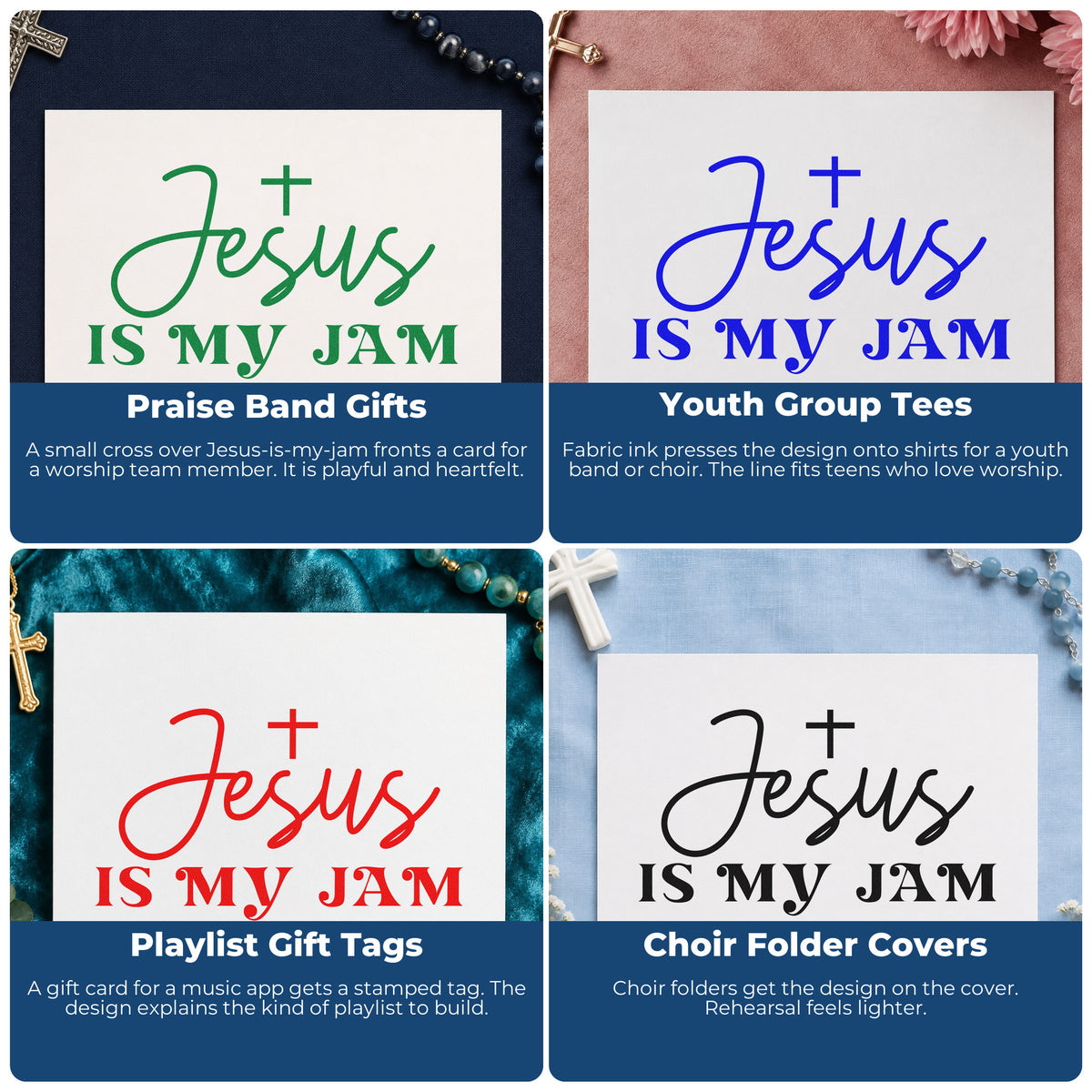 Jesus
IS MY JAM

Praise Band Gifts

A small cross over Jesus-is-my-jam fronts a card for a worship team member. It is playful and heartfelt.

Jesus
IS MY JAM

Youth Group Tees

Fabric ink presses the design onto shirts for a youth band or choir. The line fits teens who love worship.

Jesus
IS MY JAM

Playlist Gift Tags

A gift card for a music app gets a stamped tag. The design explains the kind of playlist to build.

Jesus
IS MY JAM

Choir Folder Covers

Choir folders get the design on the cover. Rehearsal feels lighter.