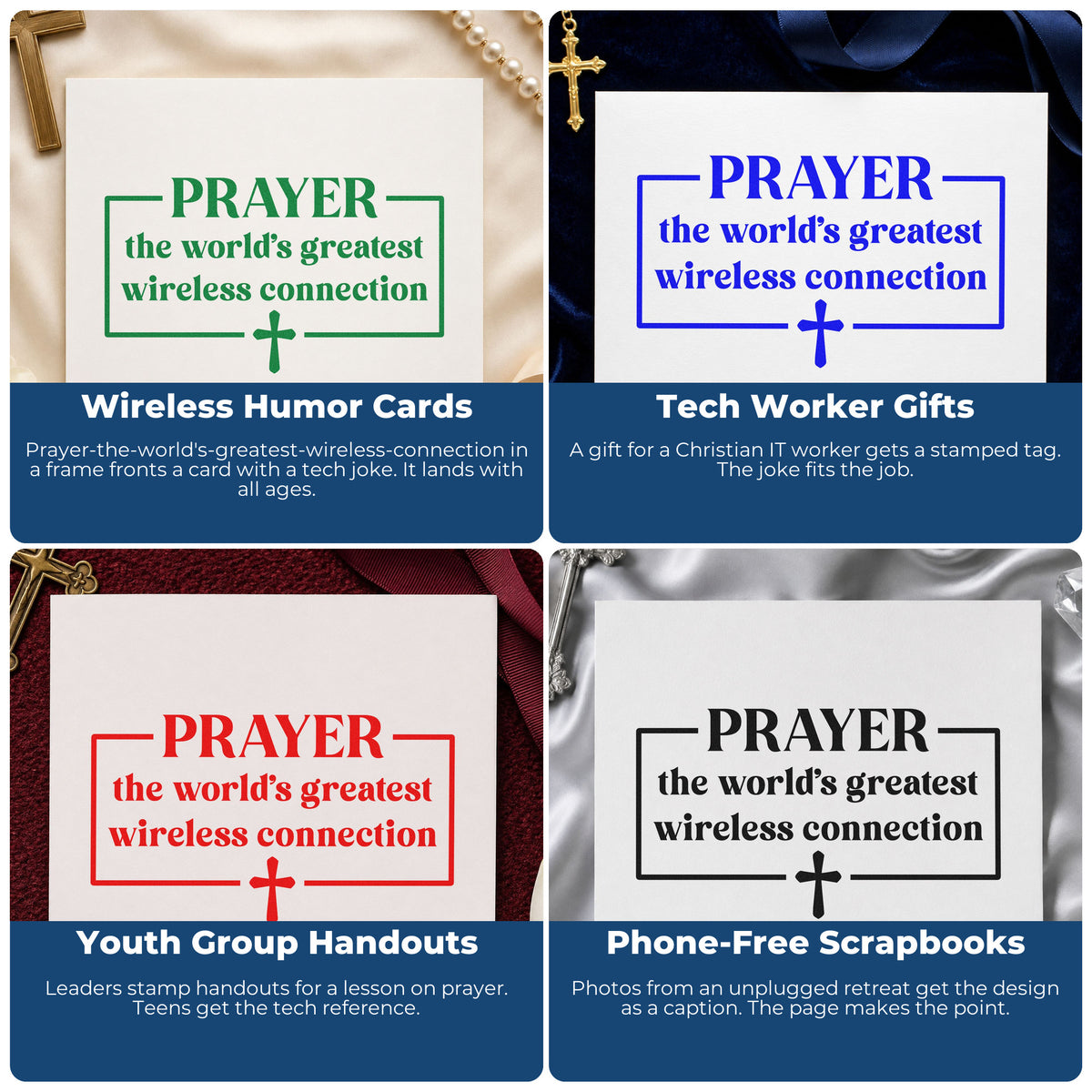 PRAYER
the world's greatest
wireless connection

Wireless Humor Cards

Prayer-the-world's-greatest-wireless-connection in a frame fronts a card with a tech joke. It lands with all ages.

PRAYER
the world's greatest
wireless connection

Tech Worker Gifts

A gift for a Christian IT worker gets a stamped tag. The joke fits the job.

PRAYER
the world's greatest
wireless connection

Youth Group Handouts

Leaders stamp handouts for a lesson on prayer. Teens get the tech reference.

PRAYER
the world's greatest
wireless connection

Phone-Free Scrapbooks

Photos from an unplugged retreat get the design as a caption. The page makes the point.