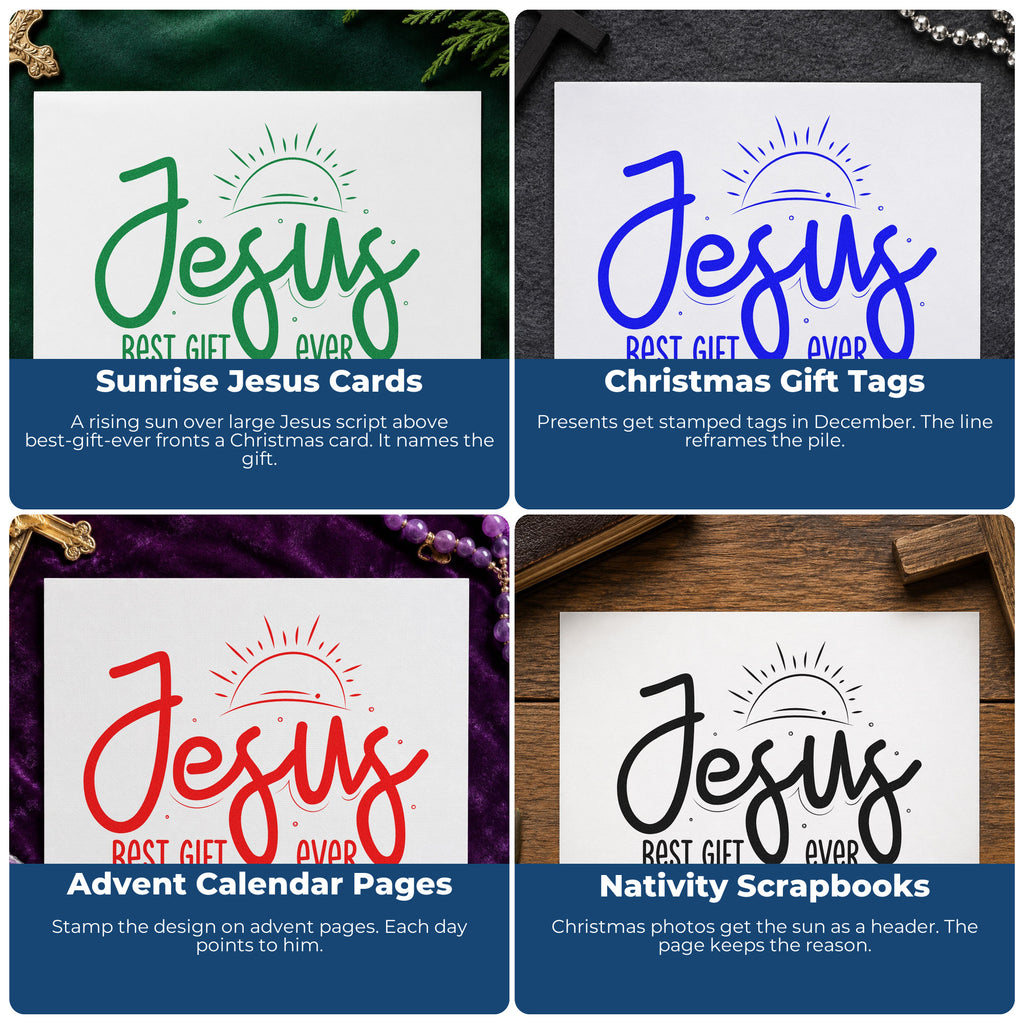 Jesus
BEST GIFT ever

Sunrise Jesus Cards

A rising sun over large Jesus script above best-gift-ever fronts a Christmas card. It names the gift.

Jesus
BEST GIFT ever

Christmas Gift Tags

Presents get stamped tags in December. The line reframes the pile.

Jesus
BEST GIFT ever

Advent Calendar Pages

Stamp the design on advent pages. Each day points to him.

Jesus
BEST GIFT ever

Nativity Scrapbooks

Christmas photos get the sun as a header. The page keeps the reason.