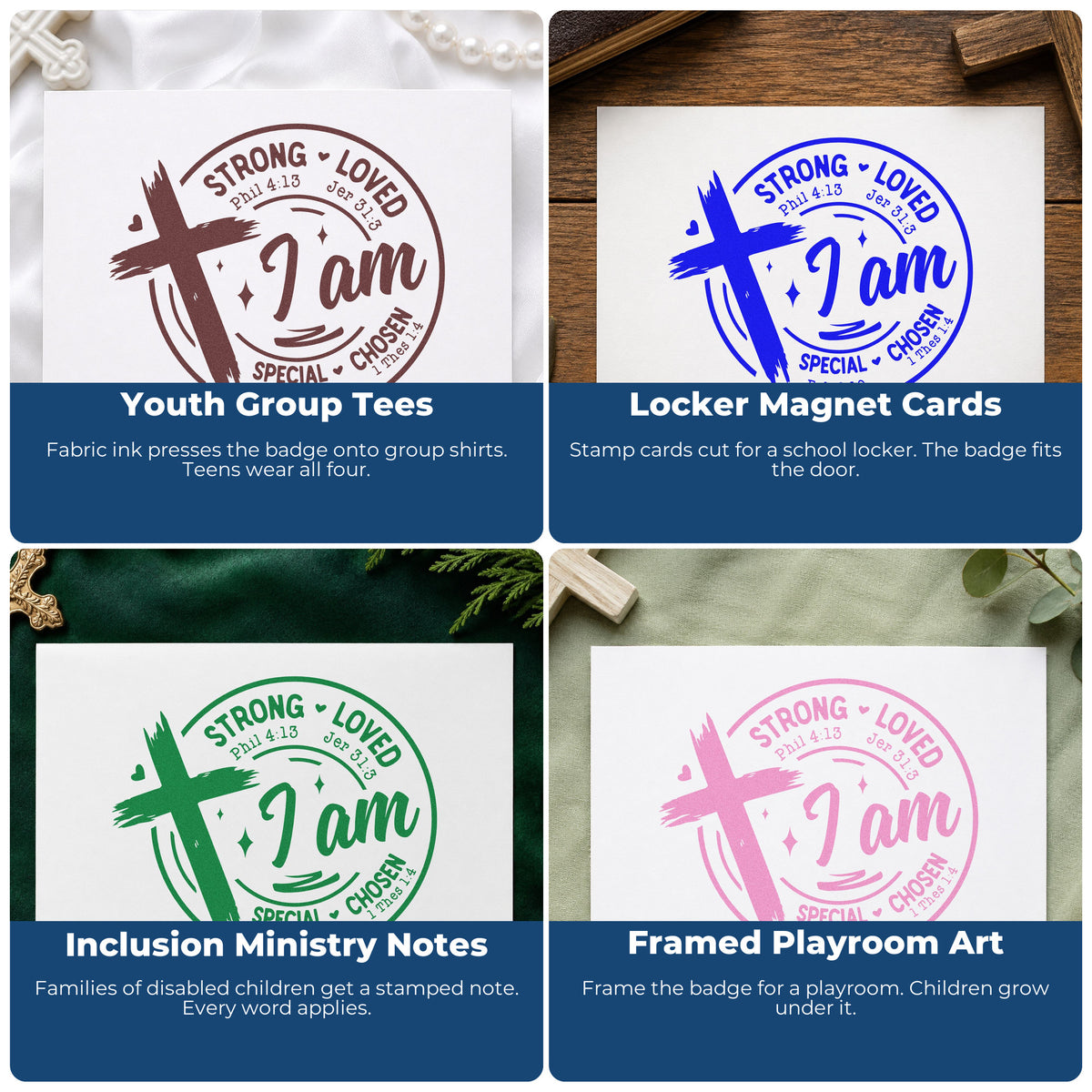 STRONG LOVED
Phil 4:13 Jer 31:3
I am
SPECIAL CHOSEN
1 Thes 1:4

Youth Group Tees

Fabric ink presses the badge onto group shirts. Teens wear all four.

STRONG LOVED
Phil 4:13 Jer 31:3
I am
SPECIAL CHOSEN
1 Thes 1:4

Locker Magnet Cards

Stamp cards cut for a school locker. The badge fits the door.

STRONG LOVED
Phil 4:13 Jer 31:3
I am
SPECIAL CHOSEN
1 Thes 1:4

Inclusion Ministry Notes

Families of disabled children get a stamped note. Every word applies.

STRONG LOVED
Phil 4:13 Jer 31:3
I am
SPECIAL CHOSEN
1 Thes 1:4

Framed Playroom Art

Frame the badge for a playroom. Children grow under it.