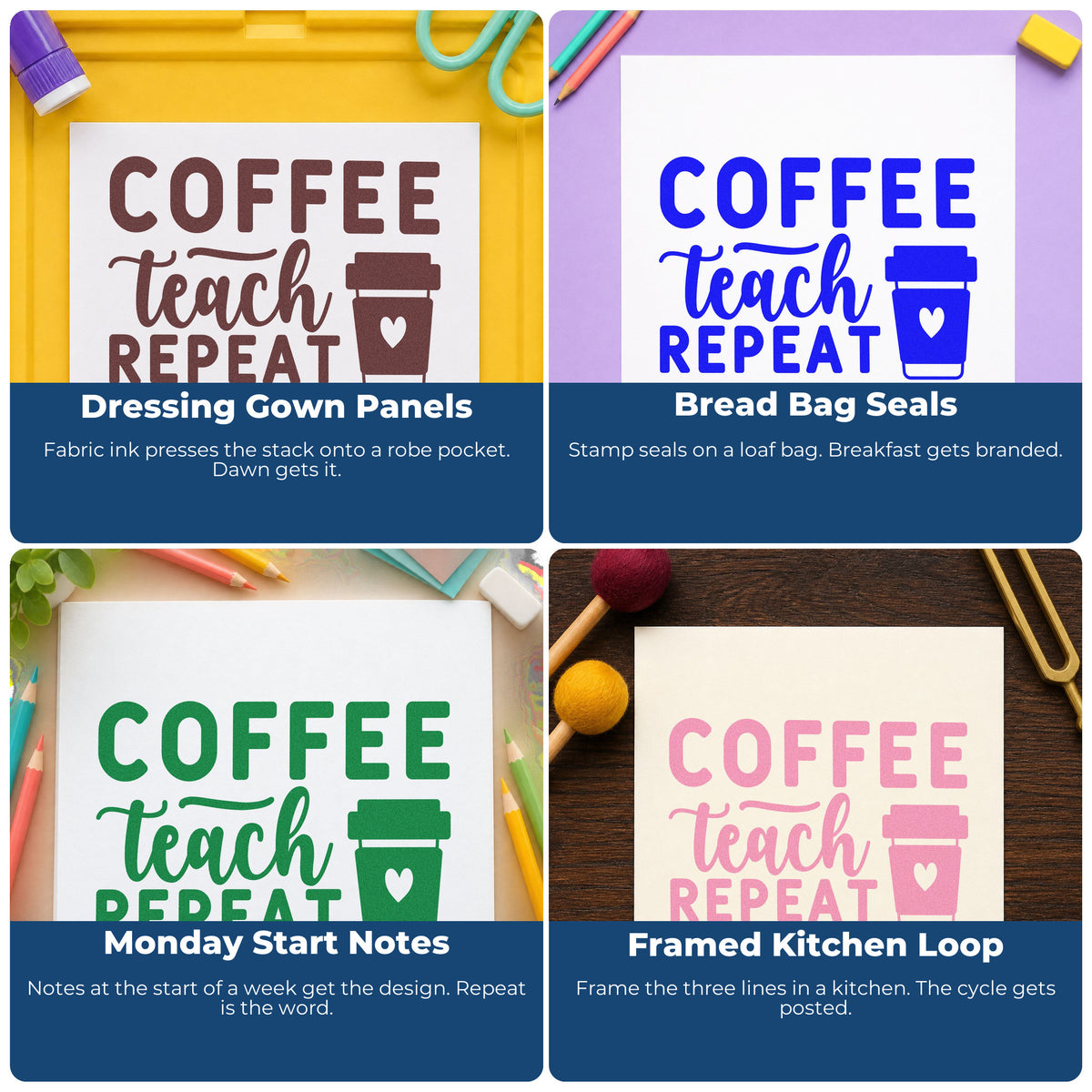 COFFEE
teach
REPEAT

Dressing Gown Panels

Fabric ink presses the stack onto a robe pocket. Dawn gets it.

COFFEE
teach
REPEAT

Bread Bag Seals

Stamp seals on a loaf bag. Breakfast gets branded.

COFFEE
teach
REPEAT

Monday Start Notes

Notes at the start of a week get the design. Repeat is the word.

COFFEE
teach
REPEAT

Framed Kitchen Loop

Frame the three lines in a kitchen. The cycle gets posted.