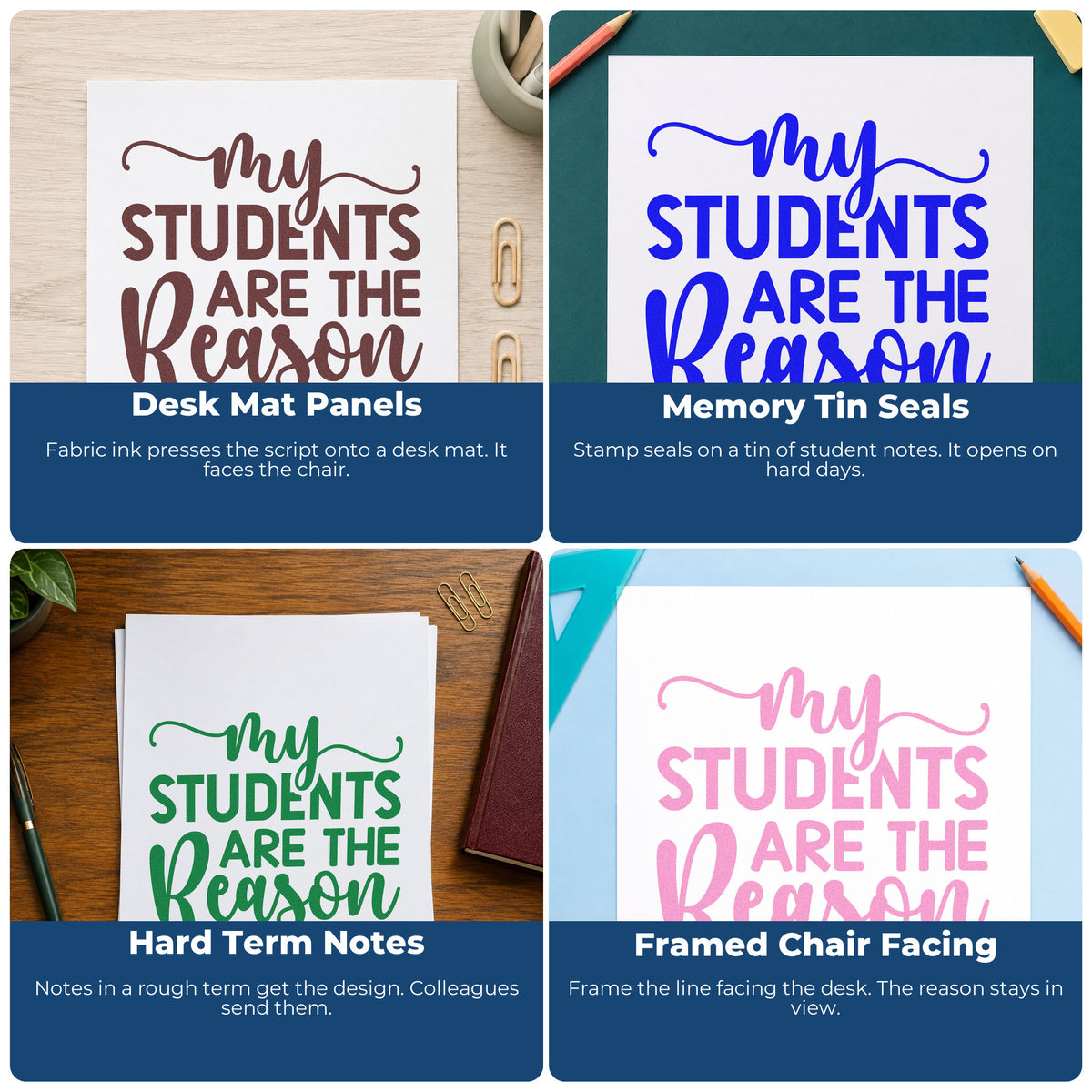 my STUDENTS ARE THE Reason

Desk Mat Panels

Fabric ink presses the script onto a desk mat. It faces the chair.

my STUDENTS ARE THE Reason

Memory Tin Seals

Stamp seals on a tin of student notes. It opens on hard days.

my STUDENTS ARE THE Reason

Hard Term Notes

Notes in a rough term get the design. Colleagues send them.

my STUDENTS ARE THE Reason

Framed Chair Facing

Frame the line facing the desk. The reason stays in view.