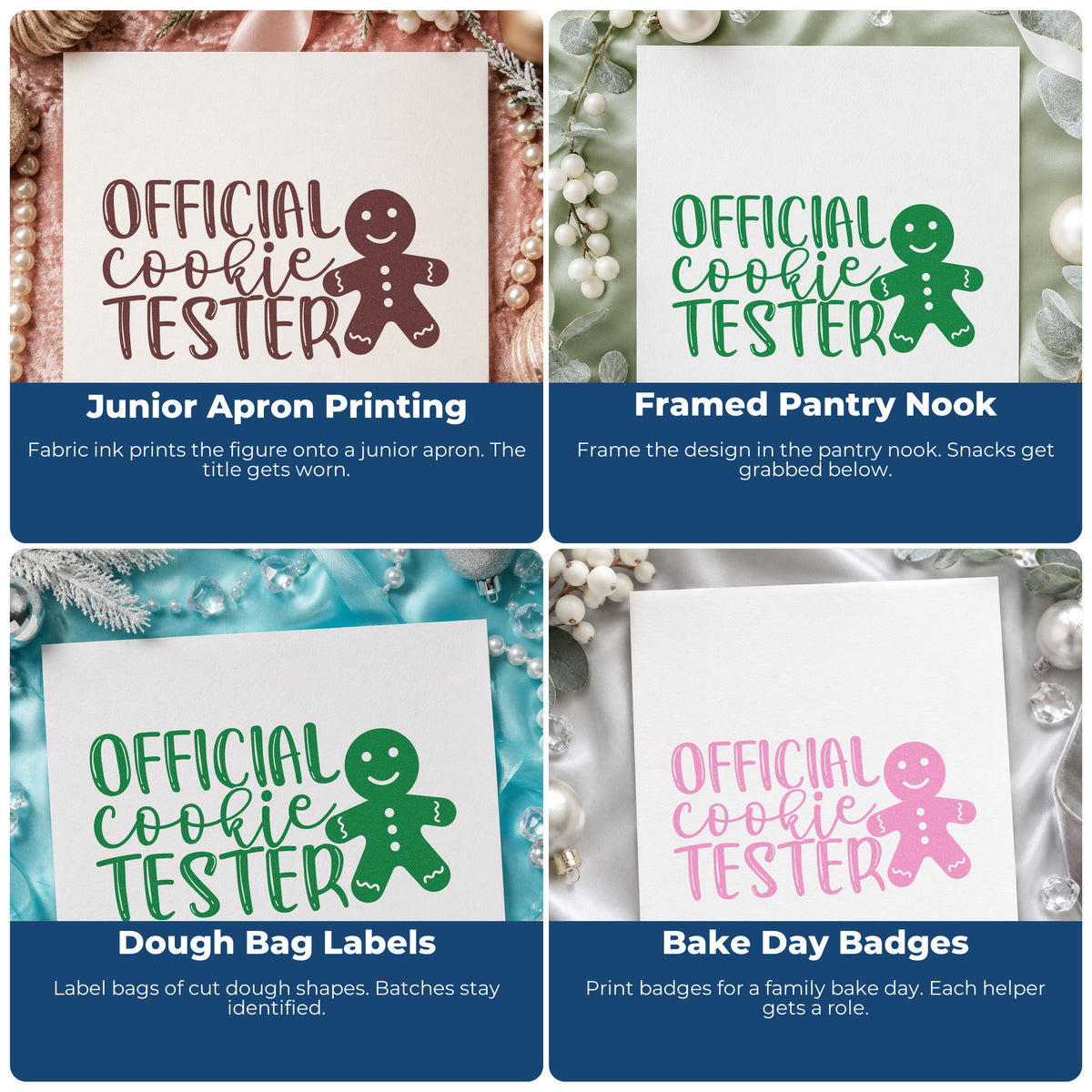 OFFICIAL cookie TESTER

Junior Apron Printing

Fabric ink prints the figure onto a junior apron. The title gets worn.

OFFICIAL cookie TESTER

Framed Pantry Nook

Frame the design in the pantry nook. Snacks get grabbed below.

OFFICIAL cookie TESTER

Dough Bag Labels

Label bags of cut dough shapes. Batches stay identified.

OFFICIAL cookie TESTER

Bake Day Badges

Print badges for a family bake day. Each helper gets a role.