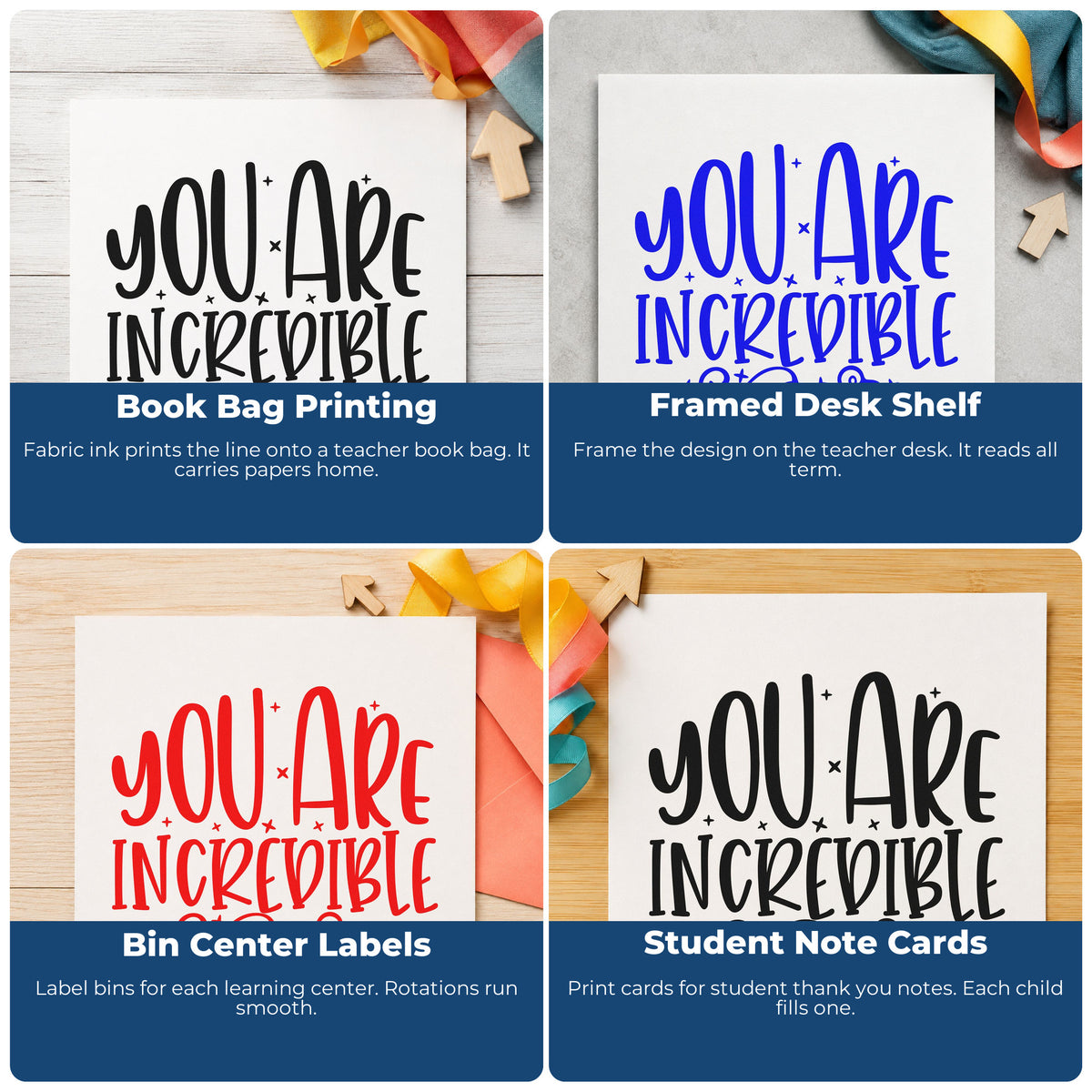 YOU ARE INCREDIBLE

Book Bag Printing

Fabric ink prints the line onto a teacher book bag. It carries papers home.

YOU ARE INCREDIBLE

Framed Desk Shelf

Frame the design on the teacher desk. It reads all term.

YOU ARE INCREDIBLE

Bin Center Labels

Label bins for each learning center. Rotations run smooth.

YOU ARE INCREDIBLE

Student Note Cards

Print cards for student thank you notes. Each child fills one.