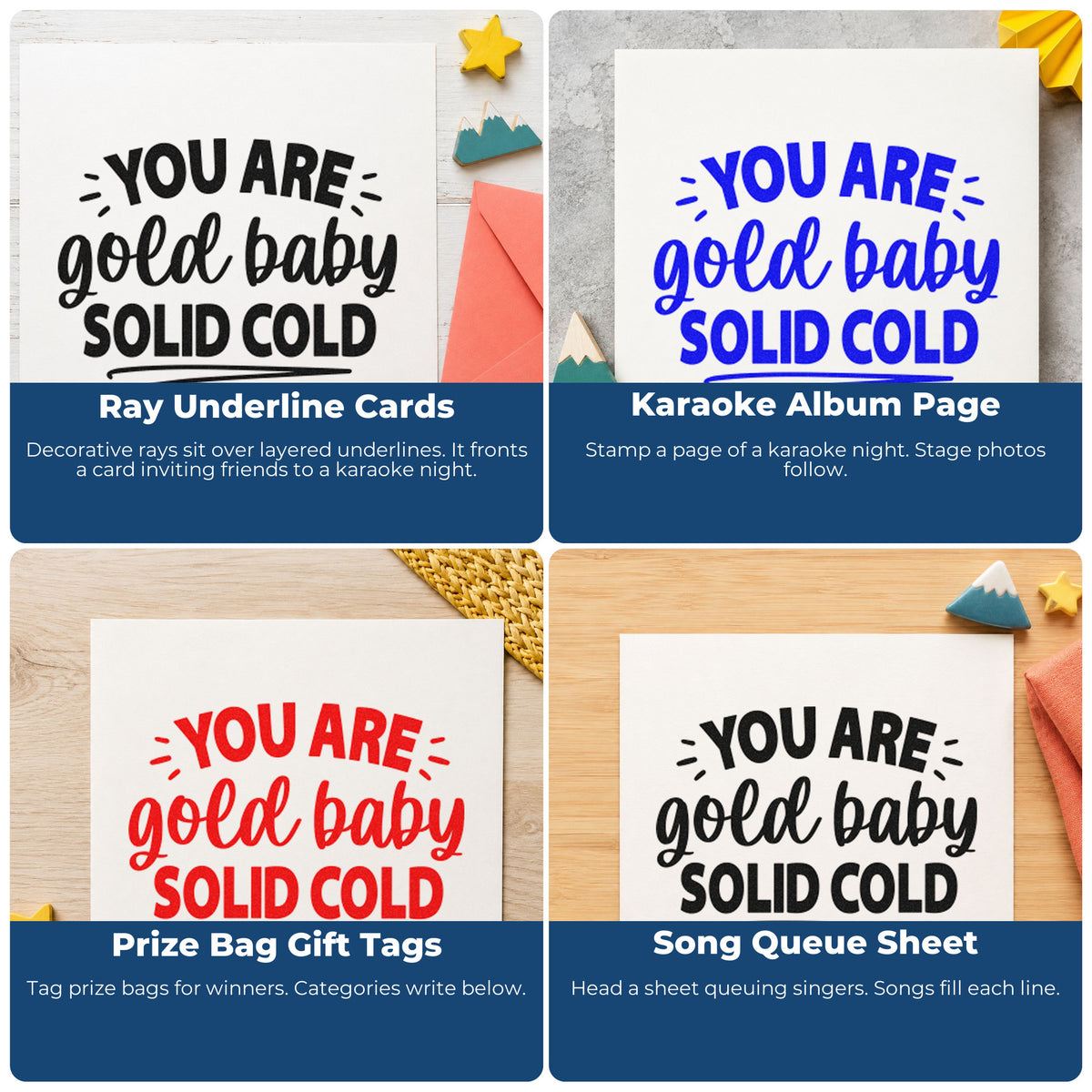 YOU ARE
gold baby
SOLID COLD

Ray Underline Cards

Decorative rays sit over layered underlines. It fronts a card inviting friends to a karaoke night.

YOU ARE
gold baby
SOLID COLD

Karaoke Album Page

Stamp a page of a karaoke night. Stage photos follow.

YOU ARE
gold baby
SOLID COLD

Prize Bag Gift Tags

Tag prize bags for winners. Categories write below.

YOU ARE
gold baby
SOLID COLD

Song Queue Sheet

Head a sheet queuing singers. Songs fill each line.