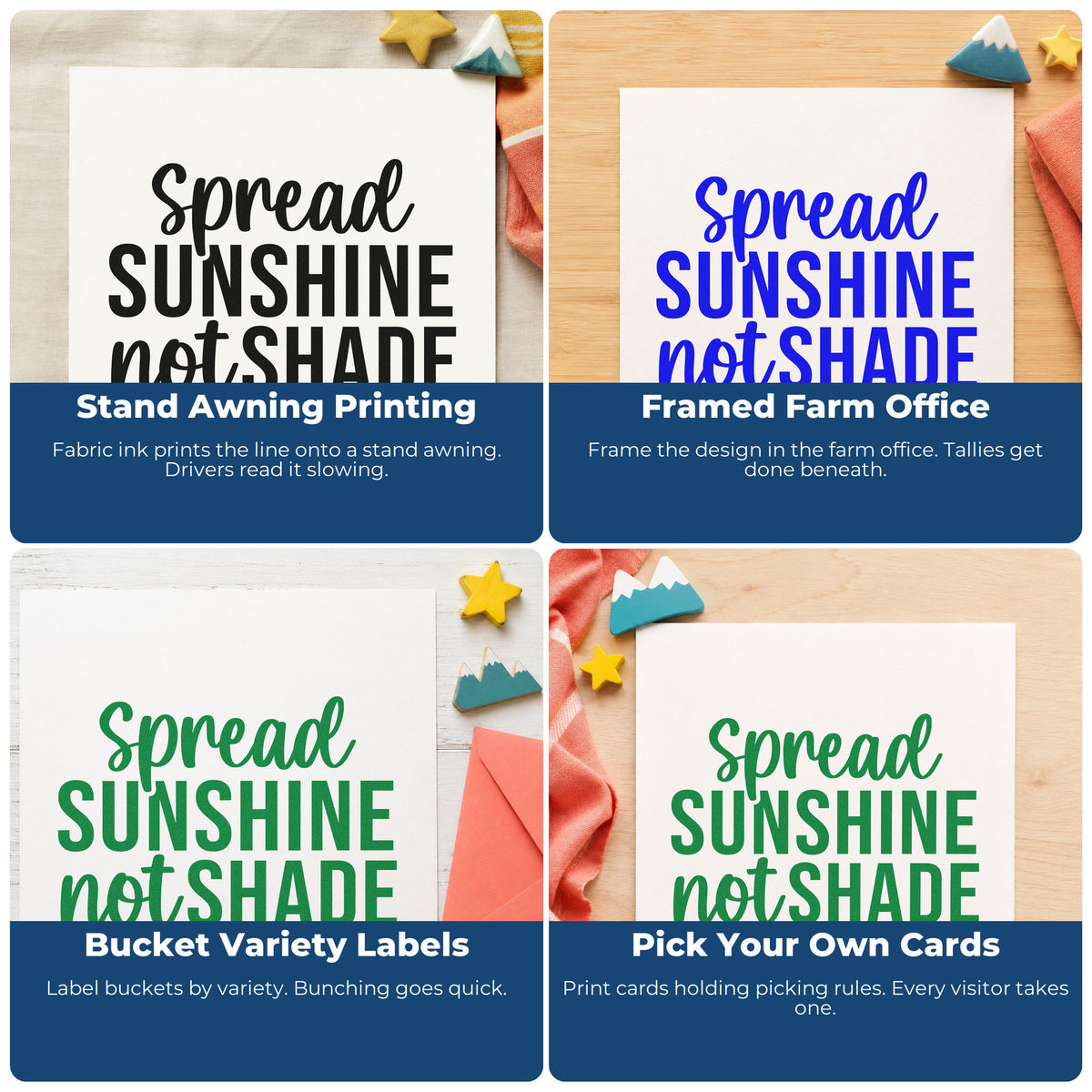 Spread
SUNSHINE
not SHADE

Stand Awning Printing

Fabric ink prints the line onto a stand awning. Drivers read it slowing.

Spread
SUNSHINE
not SHADE

Framed Farm Office

Frame the design in the farm office. Tallies get done beneath.

Spread
SUNSHINE
not SHADE

Bucket Variety Labels

Label buckets by variety. Bunching goes quick.

Spread
SUNSHINE
not SHADE

Pick Your Own Cards

Print cards holding picking rules. Every visitor takes one.