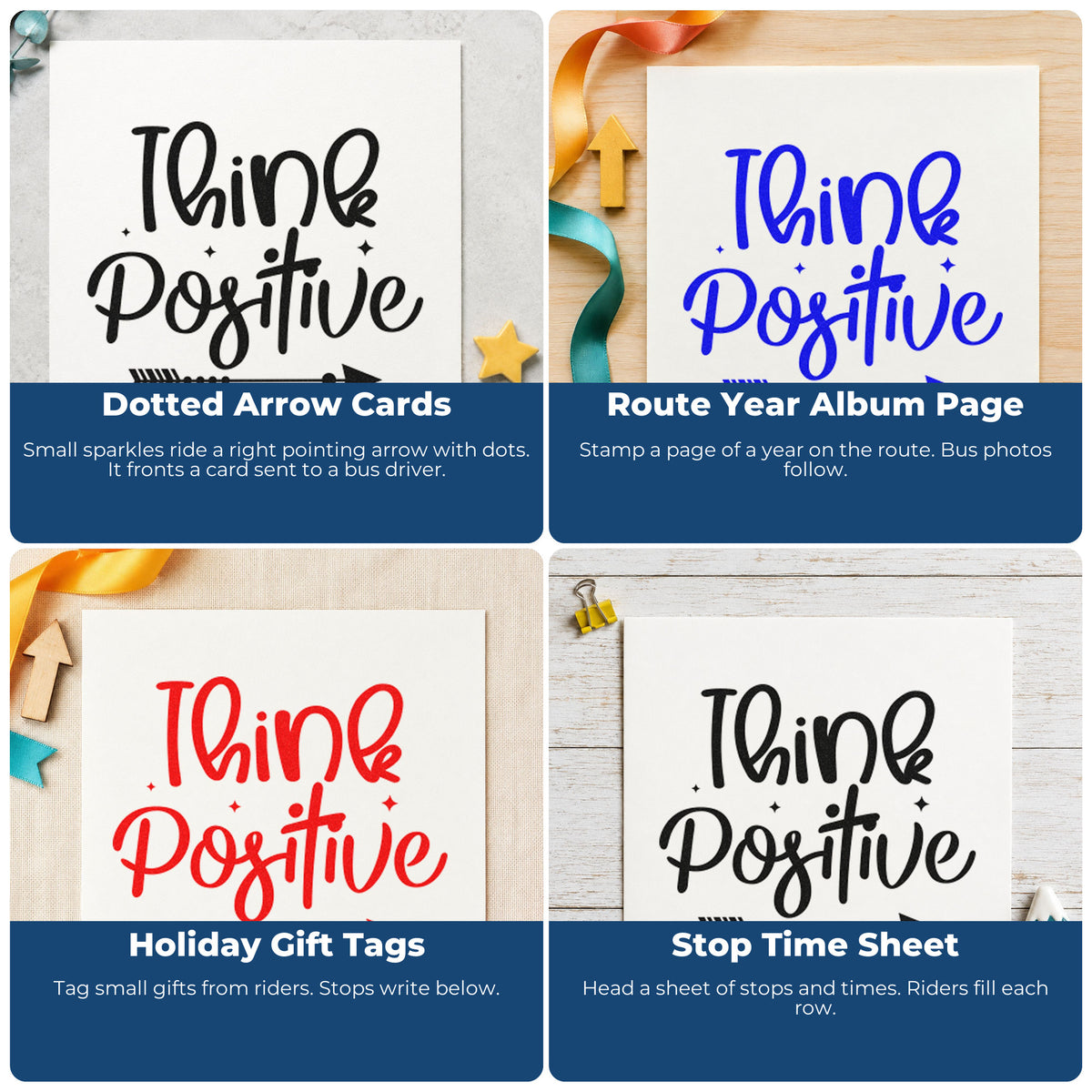 Think Positive

Dotted Arrow Cards

Small sparkles ride a right pointing arrow with dots. It fronts a card sent to a bus driver.

Think Positive

Route Year Album Page

Stamp a page of a year on the route. Bus photos follow.

Think Positive

Holiday Gift Tags

Tag small gifts from riders. Stops write below.

Think Positive

Stop Time Sheet

Head a sheet of stops and times. Riders fill each row.