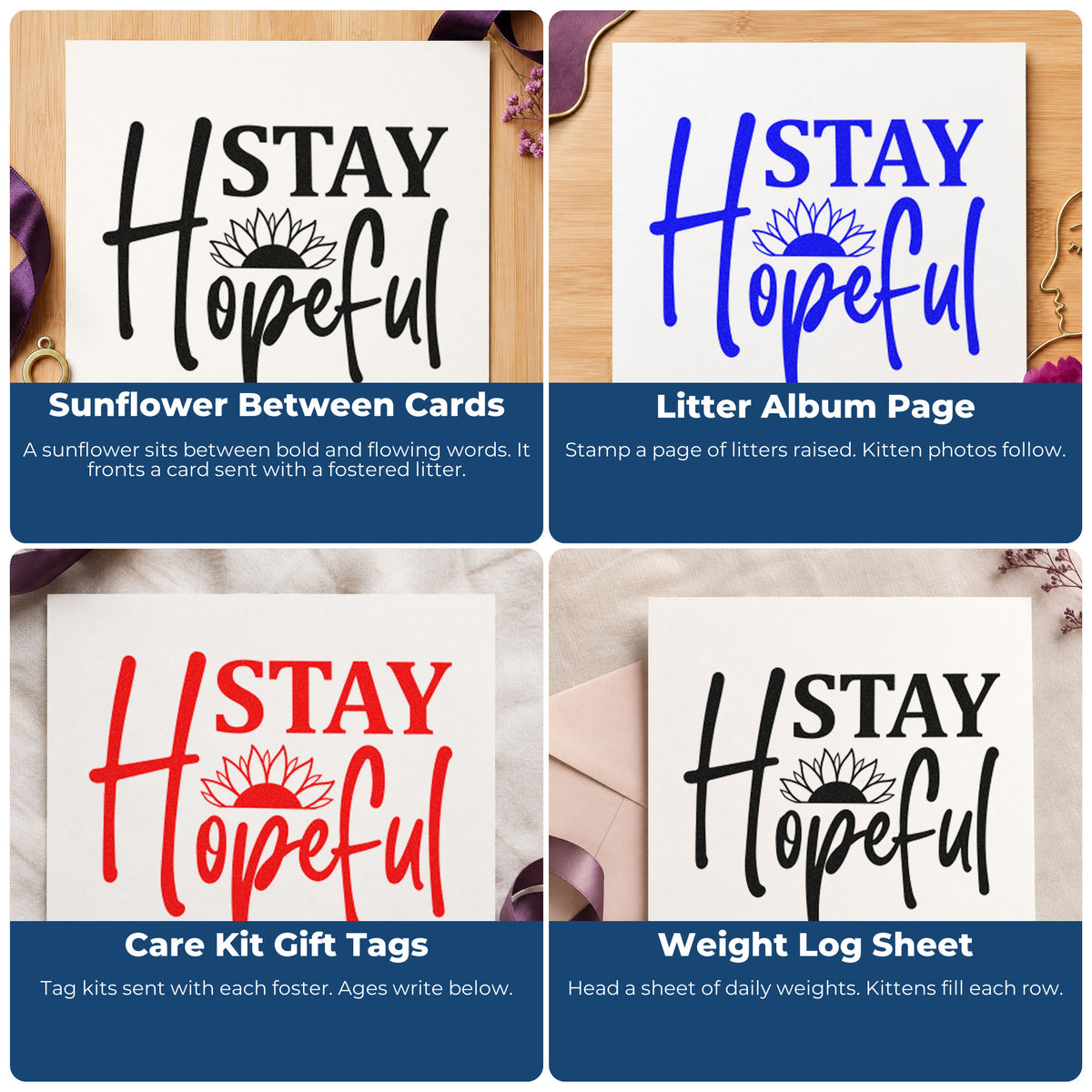 STAY
Hopeful

Sunflower Between Cards

A sunflower sits between bold and flowing words. It fronts a card sent with a fostered litter.

STAY
Hopeful

Litter Album Page

Stamp a page of litters raised. Kitten photos follow.

STAY
Hopeful

Care Kit Gift Tags

Tag kits sent with each foster. Ages write below.

STAY
Hopeful

Weight Log Sheet

Head a sheet of daily weights. Kittens fill each row.