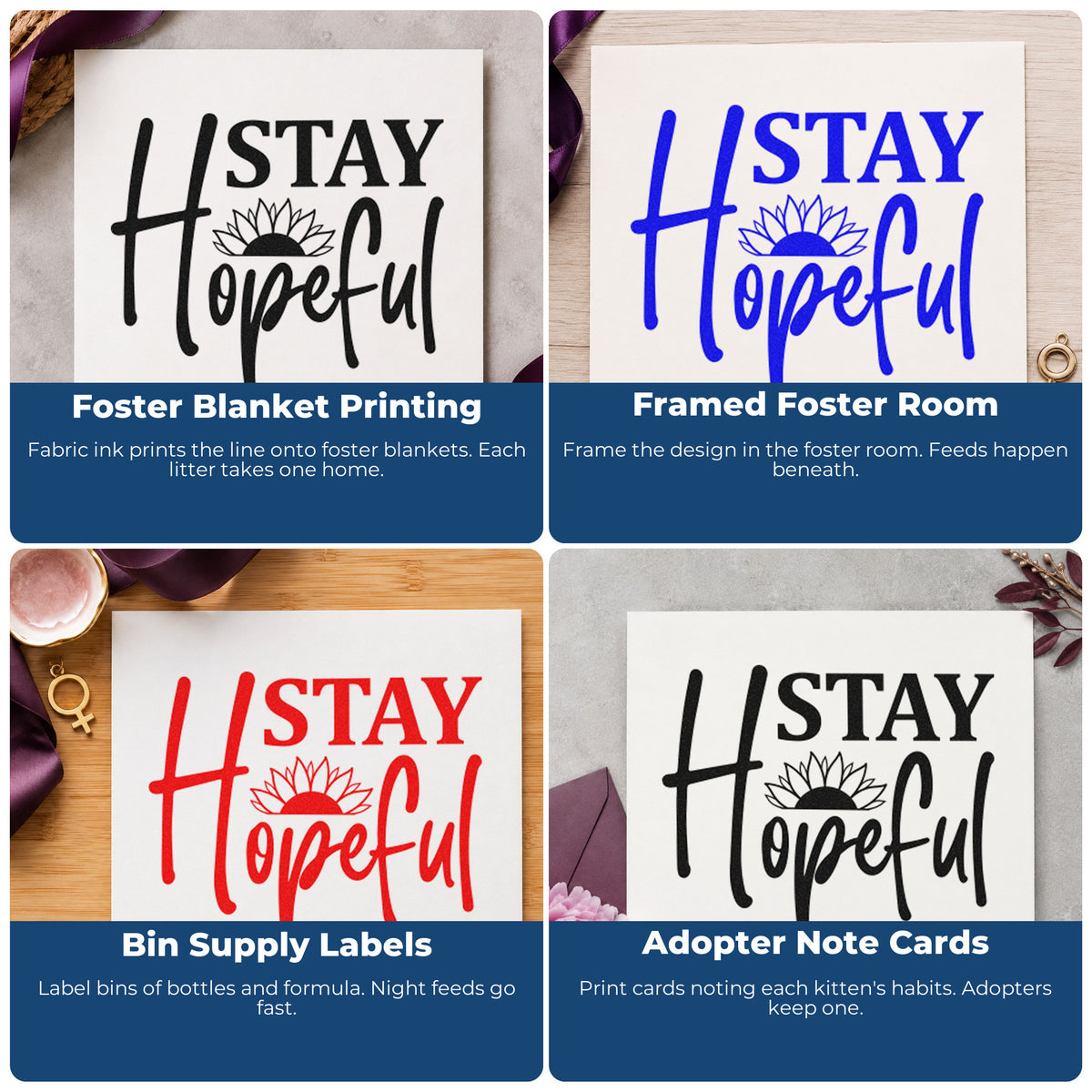 STAY
Hopeful

Foster Blanket Printing

Fabric ink prints the line onto foster blankets. Each litter takes one home.

STAY
Hopeful

Framed Foster Room

Frame the design in the foster room. Feeds happen beneath.

STAY
Hopeful

Bin Supply Labels

Label bins of bottles and formula. Night feeds go fast.

STAY
Hopeful

Adopter Note Cards

Print cards noting each kitten's habits. Adopters keep one.